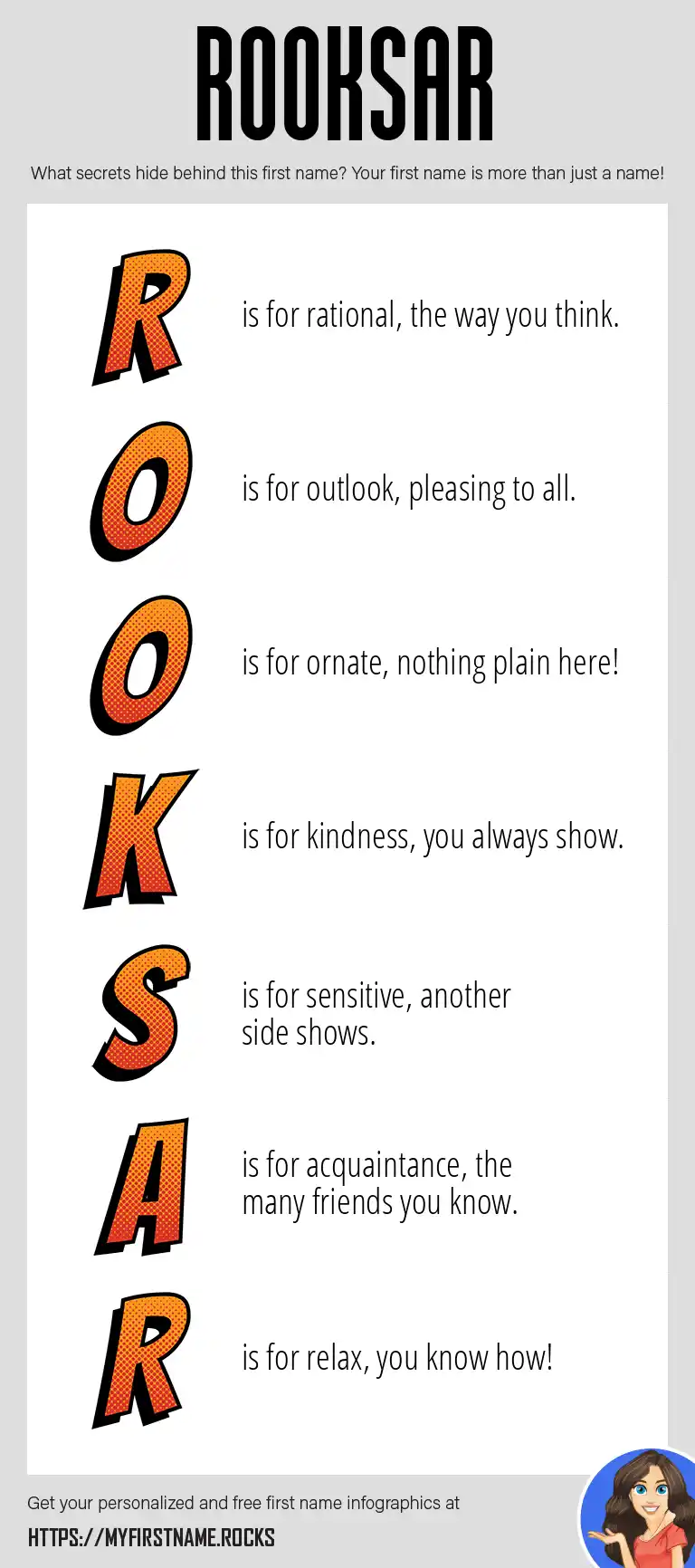 ROOKSAR

What secrets hide behind this first name? Your first name is more than just a name!

R is for rational, the way you think.

O is for outlook, pleasing to all.

O is for ornate, nothing plain here!

K is for kindness, you always show.

S is for sensitive, another side shows.

A is for acquaintance, the many friends you know.

R is for relax, you know how!

Get your personalized and free first name infographics at

HTTPS://MYFIRSTNAME.ROCKS