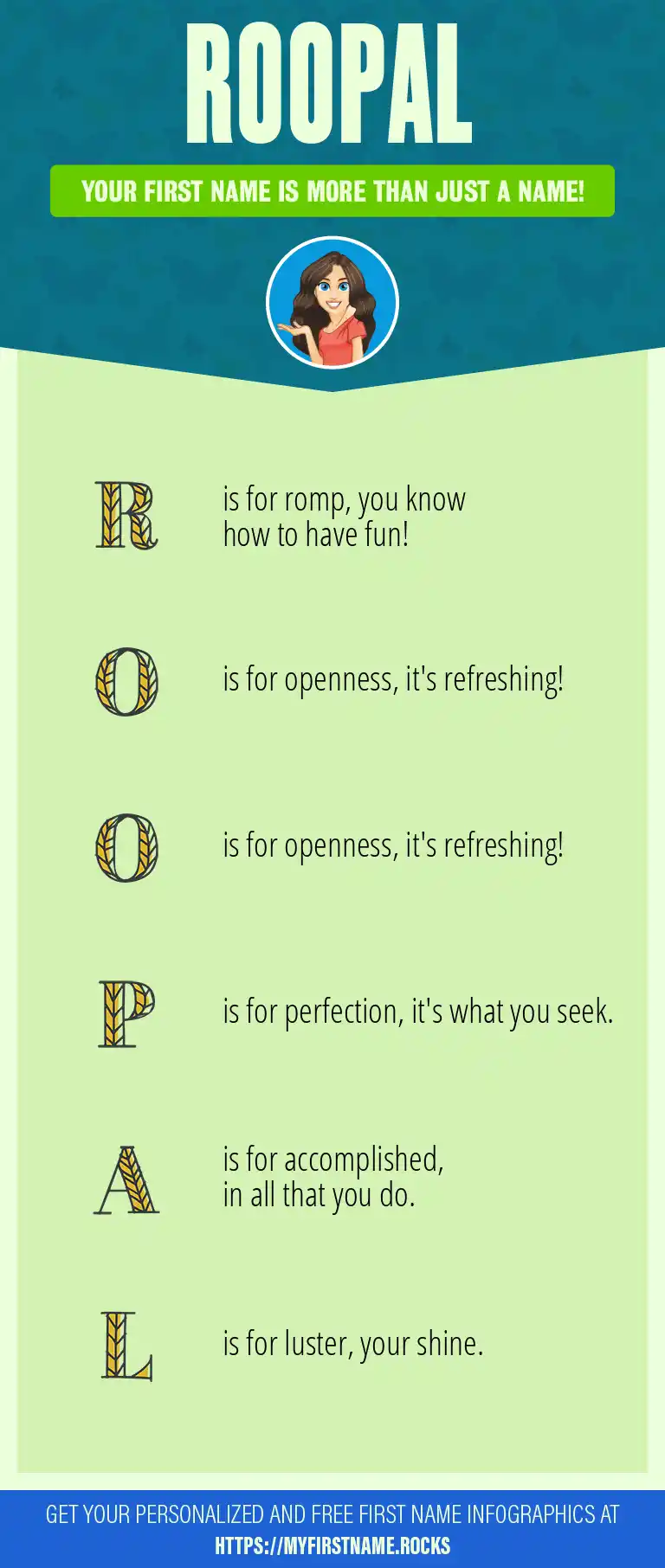 ROOPAL

YOUR FIRST NAME IS MORE THAN JUST A NAME!

R is for romp, you know how to have fun!

O is for openness, it's refreshing!

O is for openness, it's refreshing!

P is for perfection, it's what you seek.

A is for accomplished, in all that you do.

L is for luster, your shine.

GET YOUR PERSONALIZED AND FREE FIRST NAME INFOGRAPHICS AT HTTPS://MYFIRSTNAME.ROCKS