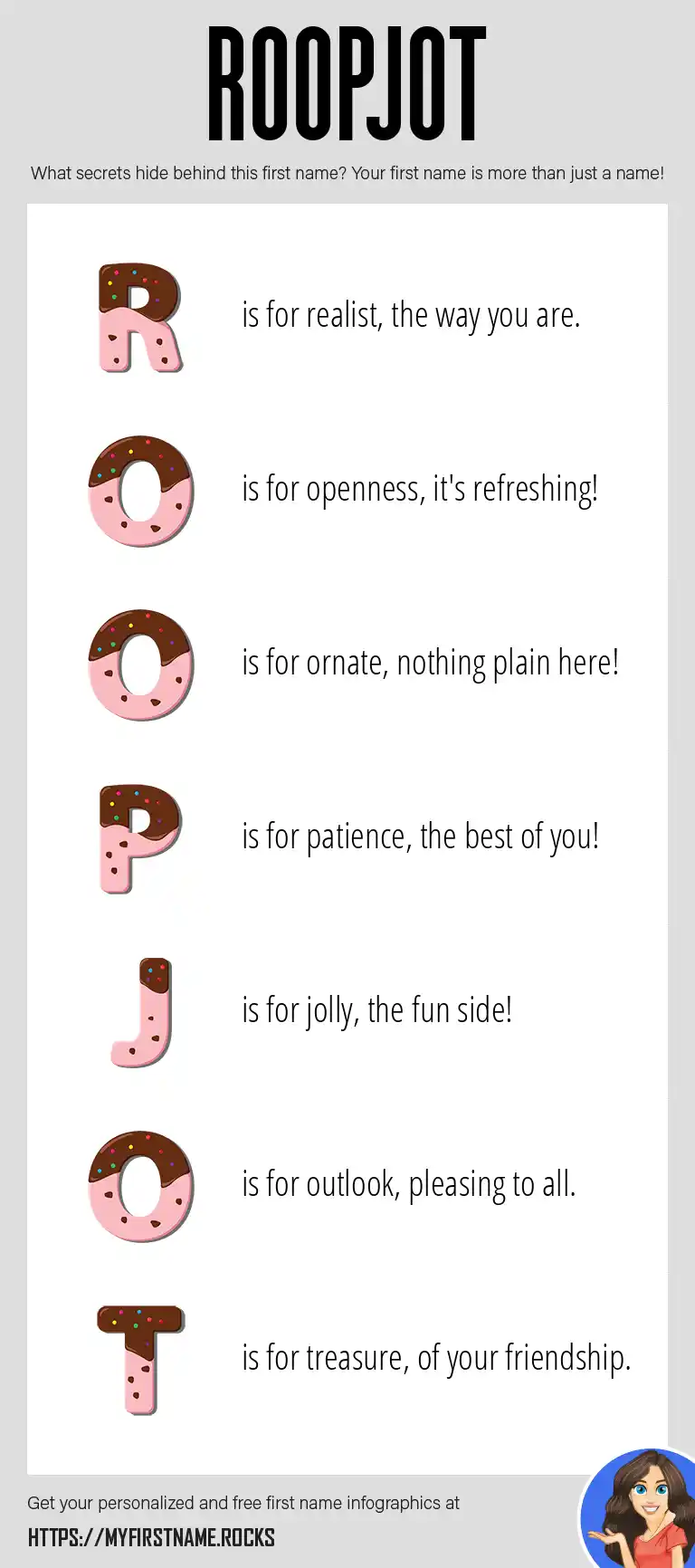 ROOPJOT

What secrets hide behind this first name? Your first name is more than just a name!

R is for realist, the way you are.

O is for openness, it's refreshing!

O is for ornate, nothing plain here!

P is for patience, the best of you!

J is for jolly, the fun side!

O is for outlook, pleasing to all.

T is for treasure, of your friendship.

Get your personalized and free first name infographics at

HTTPS://MYFIRSTNAME.ROCKS