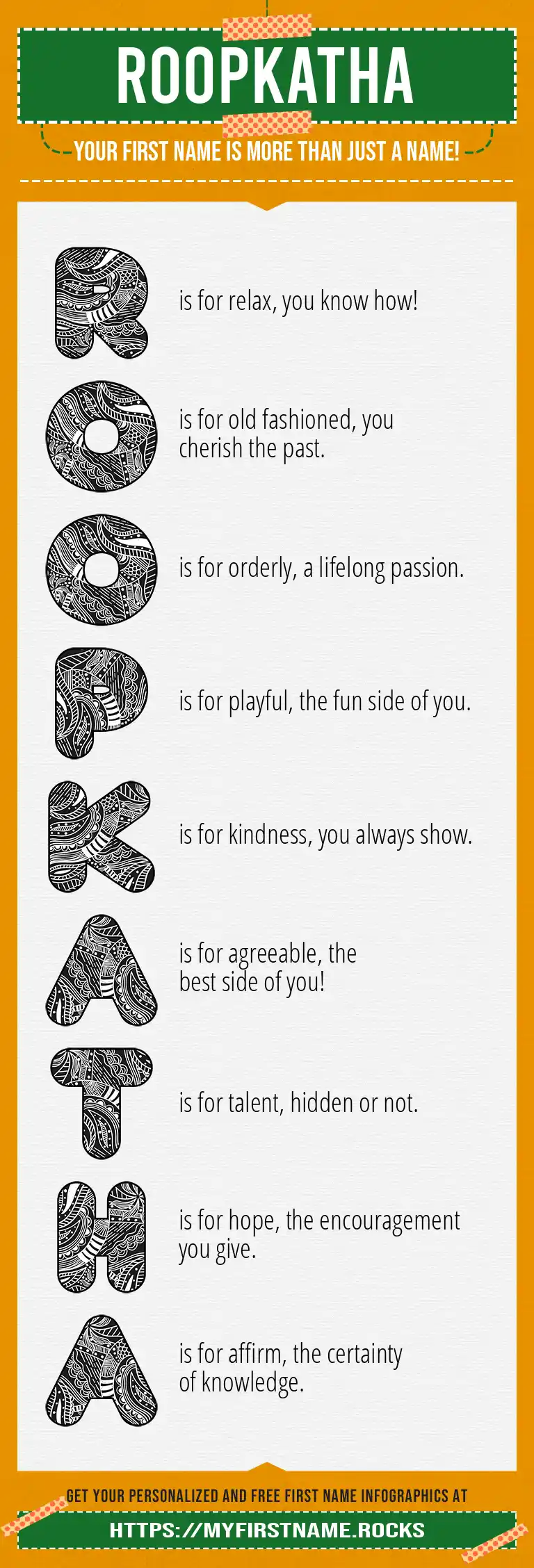 ROOPKATHA

YOUR FIRST NAME IS MORE THAN JUST A NAME!

R is for relax, you know how!

O is for old fashioned, you cherish the past.

O is for orderly, a lifelong passion.

P is for playful, the fun side of you.

K is for kindness, you always show.

A is for agreeable, the best side of you!

T is for talent, hidden or not.

H is for hope, the encouragement you give.

A is for affirm, the certainty of knowledge.

GET YOUR PERSONALIZED AND FREE FIRST NAME INFOGRAPHICS AT

HTTPS://MYFIRSTNAME.ROCKS