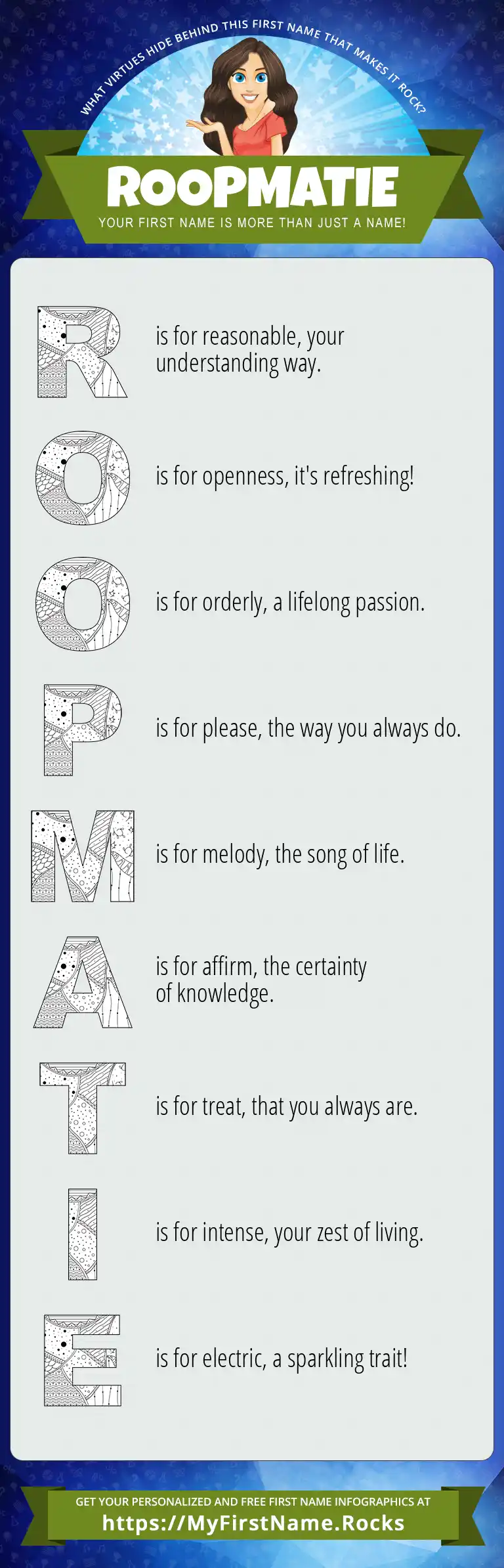 WHAT VIRTUES HIDE BEHIND THIS FIRST NAME THAT MAKES IT ROCK?

ROOPMATIE

YOUR FIRST NAME IS MORE THAN JUST A NAME!

R is for reasonable, your understanding way.

O is for openness, it's refreshing!

O is for orderly, a lifelong passion.

P is for please, the way you always do.

M is for melody, the song of life.

A is for affirm, the certainty of knowledge.

T is for treat, that you always are.

I is for intense, your zest of living.

E is for electric, a sparkling trait!

GET YOUR PERSONALIZED AND FREE FIRST NAME INFOGRAPHICS AT

https://MyFirstName.Rocks