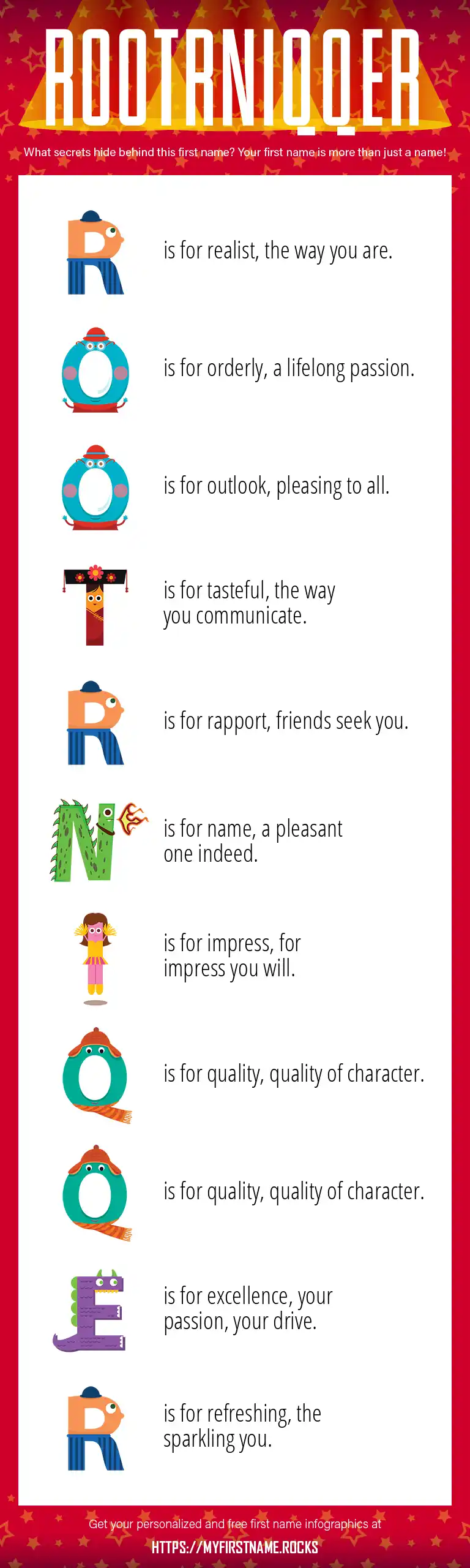 ROOTRNIQQER

What secrets hide behind this first name? Your first name is more than just a name!

R is for realist, the way you are.

O is for orderly, a lifelong passion.

O is for outlook, pleasing to all.

T is for tasteful, the way you communicate.

R is for rapport, friends seek you.

N is for name, a pleasant one indeed.

I is for impress, for impress you will.

Q is for quality, quality of character.

Q is for quality, quality of character.

E is for excellence, your passion, your drive.

R is for refreshing, the sparkling you.

Get your personalized and free first name infographics at

HTTPS://MYFIRSTNAME.ROCKS