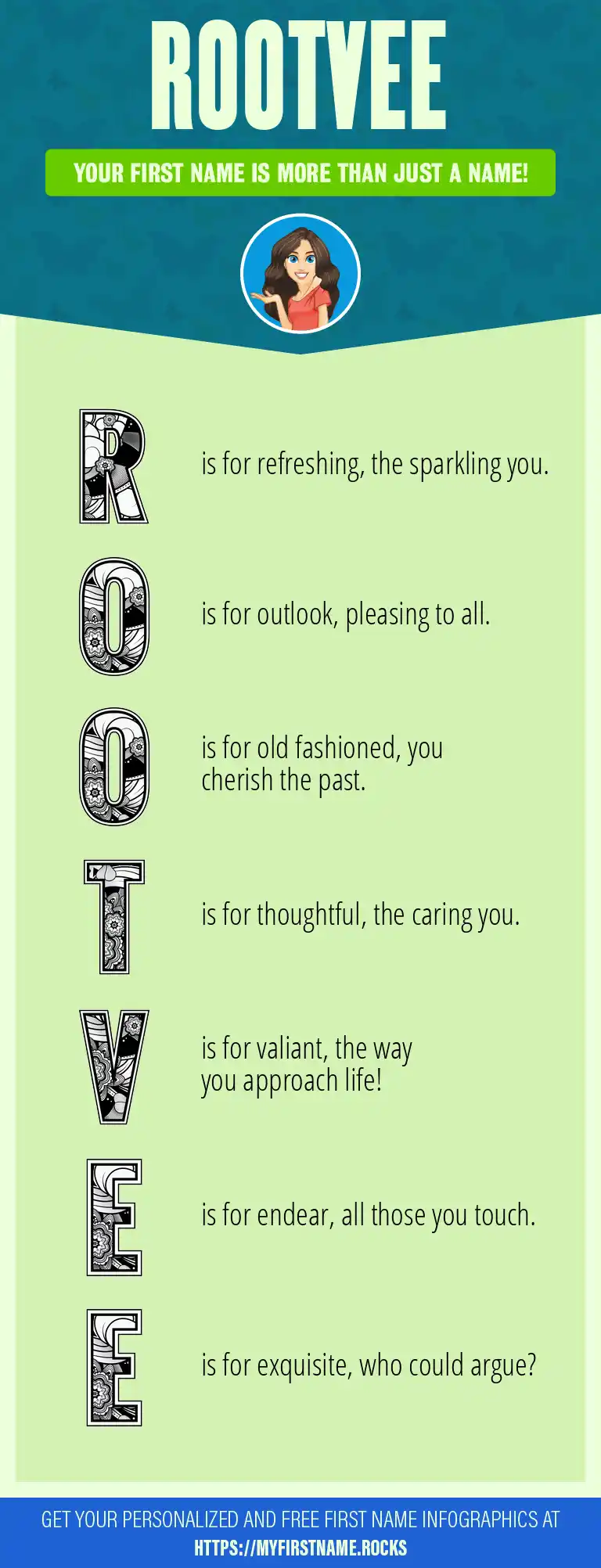 ROOTVEE

YOUR FIRST NAME IS MORE THAN JUST A NAME!

R is for refreshing, the sparkling you.

O is for outlook, pleasing to all.

O is for old fashioned, you cherish the past.

T is for thoughtful, the caring you.

V is for valiant, the way you approach life!

E is for endear, all those you touch.

E is for exquisite, who could argue?

GET YOUR PERSONALIZED AND FREE FIRST NAME INFOGRAPHICS AT HTTPS://MYFIRSTNAME.ROCKS