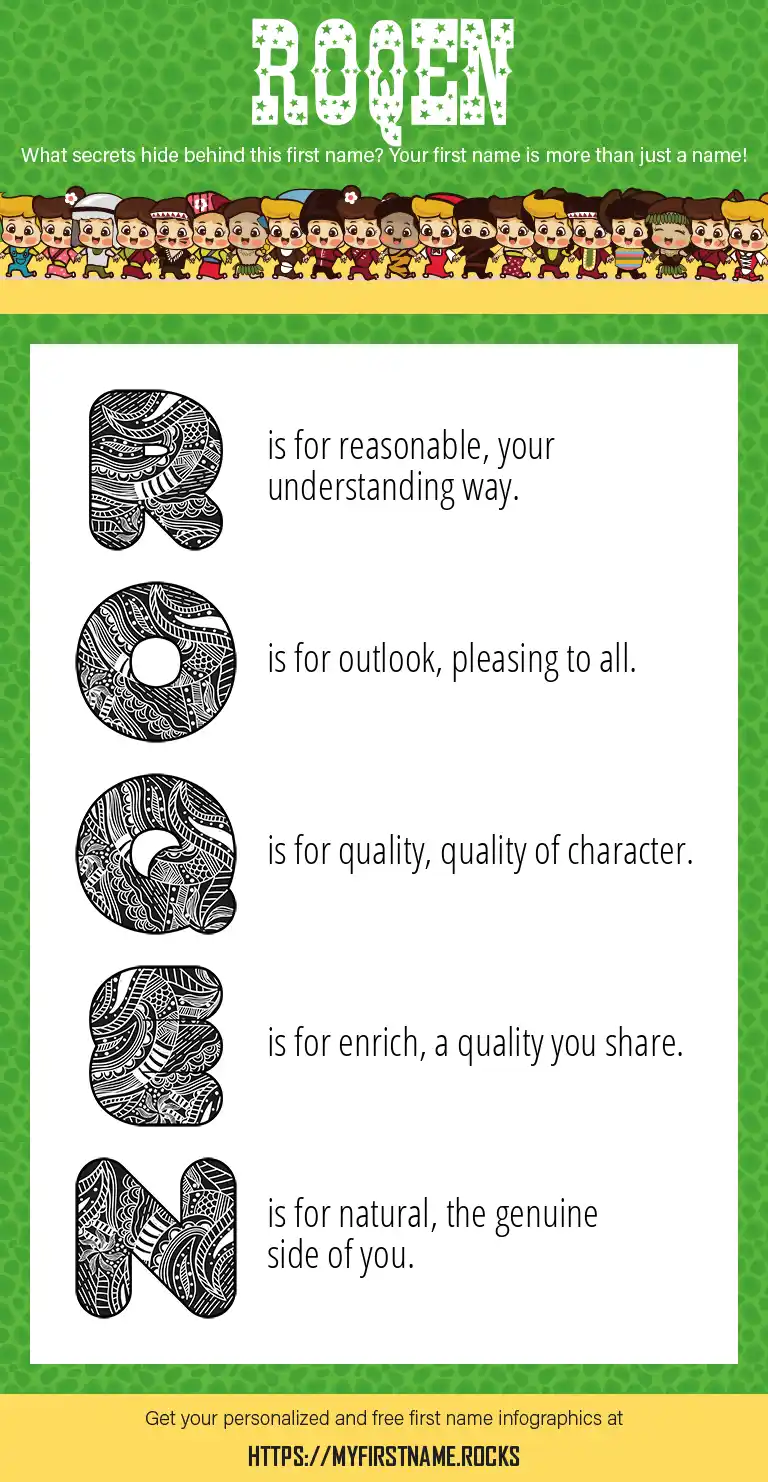 ROQEN

What secrets hide behind this first name? Your first name is more than just a name!

R is for reasonable, your understanding way.

O is for outlook, pleasing to all.

Q is for quality, quality of character.

E is for enrich, a quality you share.

N is for natural, the genuine side of you.

Get your personalized and free first name infographics at

HTTPS://MYFIRSTNAME.ROCKS