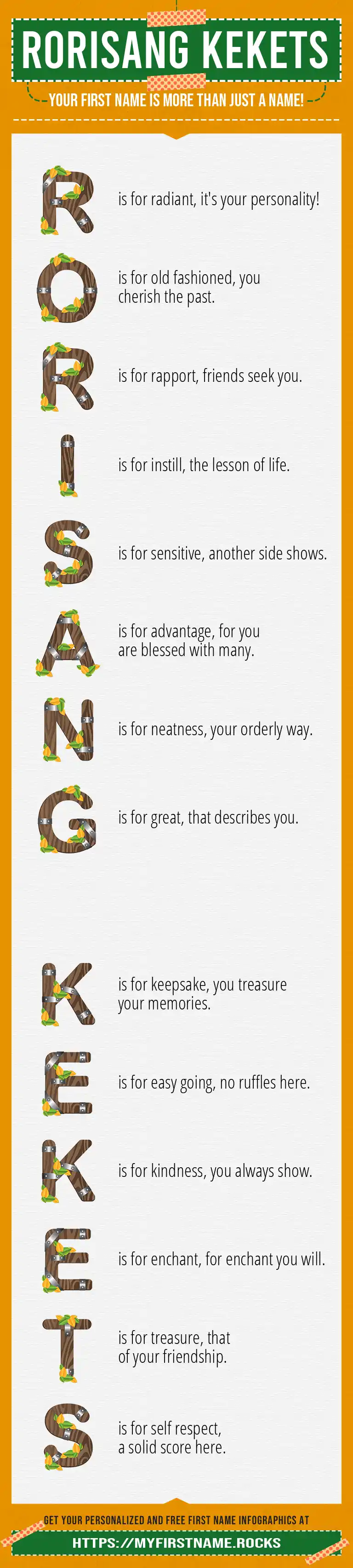 RORISANG KEKETS

YOUR FIRST NAME IS MORE THAN JUST A NAME!

R is for radiant, it's your personality!

O is for old fashioned, you cherish the past.

R is for rapport, friends seek you.

I is for instill, the lesson of life.

S is for sensitive, another side shows.

A is for advantage, for you are blessed with many.

N is for neatness, your orderly way.

G is for great, that describes you.

K is for keepsake, you treasure your memories.

E is for easy going, no ruffles here.

K is for kindness, you always show.

E is for enchant, for enchant you will.

T is for treasure, that of your friendship.

S is for self respect, a solid score here.

GET YOUR PERSONALIZED AND FREE FIRST NAME INFOGRAPHICS AT

HTTPS://MYFIRSTNAME.ROCKS