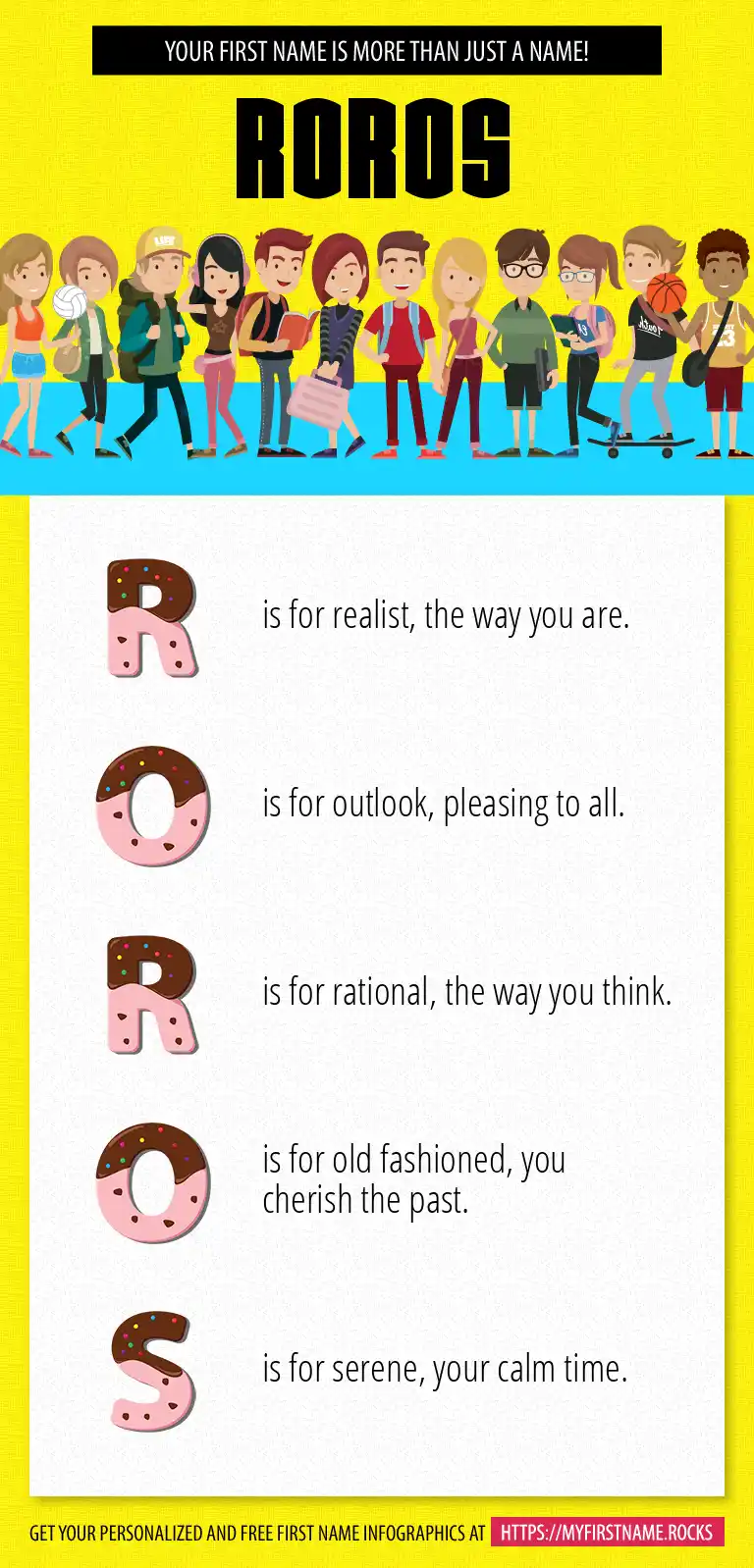 YOUR FIRST NAME IS MORE THAN JUST A NAME!

ROROS

R is for realist, the way you are.

O is for outlook, pleasing to all.

R is for rational, the way you think.

O is for old fashioned, you cherish the past.

S is for serene, your calm time.

GET YOUR PERSONALIZED AND FREE FIRST NAME INFOGRAPHICS AT HTTPS://MYFIRSTNAME.ROCKS