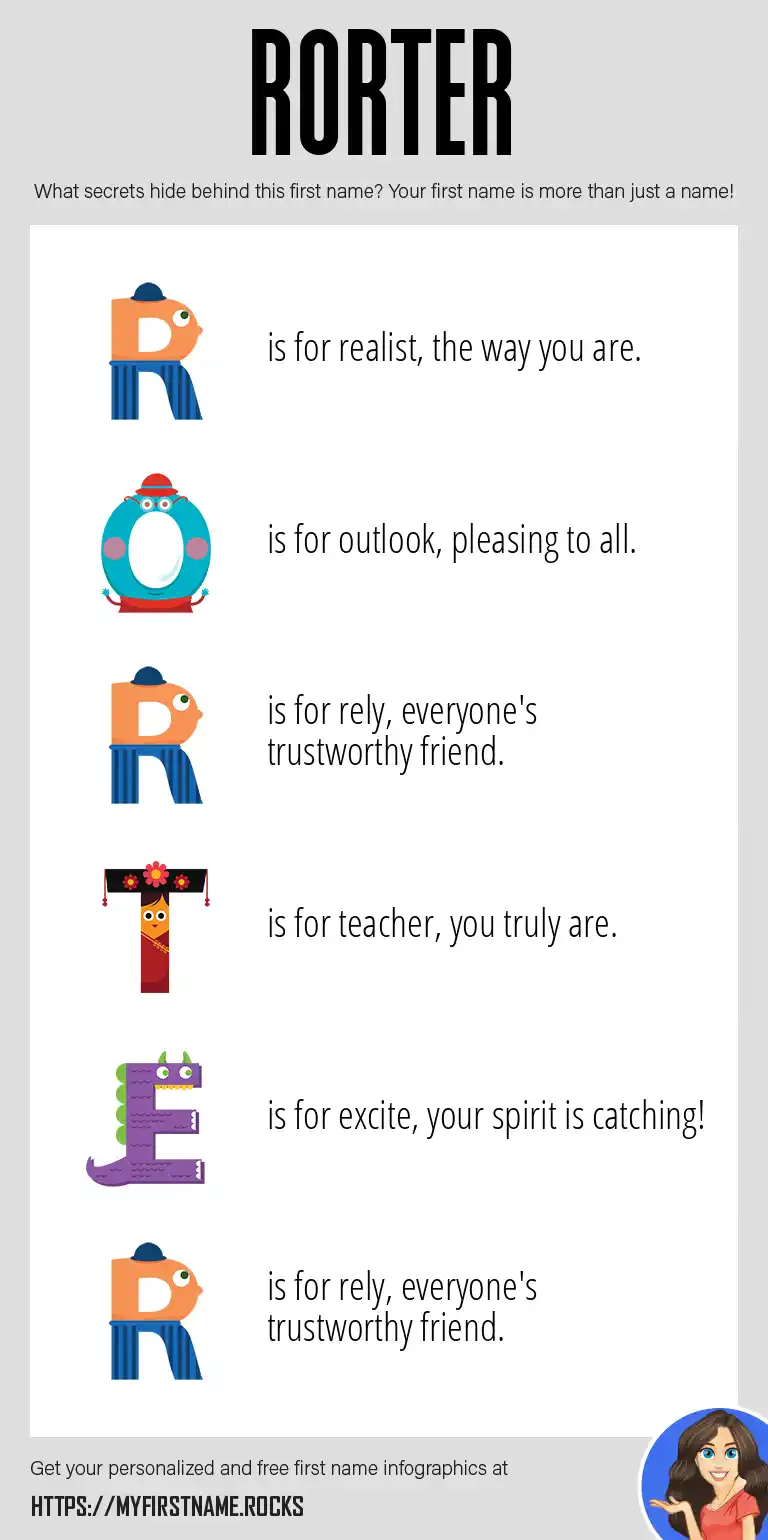 RORTER

What secrets hide behind this first name? Your first name is more than just a name!

R is for realist, the way you are.

O is for outlook, pleasing to all.

R is for rely, everyone's trustworthy friend.

T is for teacher, you truly are.

E is for excite, your spirit is catching!

R is for rely, everyone's trustworthy friend.

Get your personalized and free first name infographics at

HTTPS://MYFIRSTNAME.ROCKS