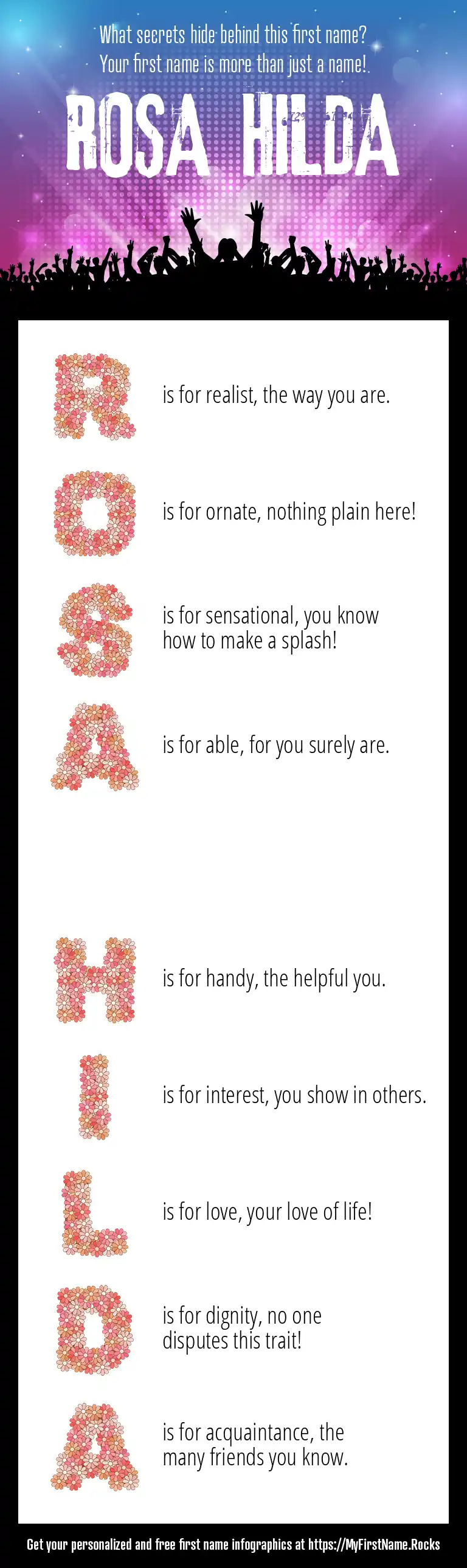 What secrets hide behind this first name?
Your first name is more than just a name!

ROSA HILDA

R is for realist, the way you are.

O is for ornate, nothing plain here!

S is for sensational, you know how to make a splash!

A is for able, for you surely are.

H is for handy, the helpful you.

I is for interest, you show in others.

L is for love, your love of life!

D is for dignity, no one disputes this trait!

A is for acquaintance, the many friends you know.

Get your personalized and free first name infographics at https://MyFirstName.Rocks