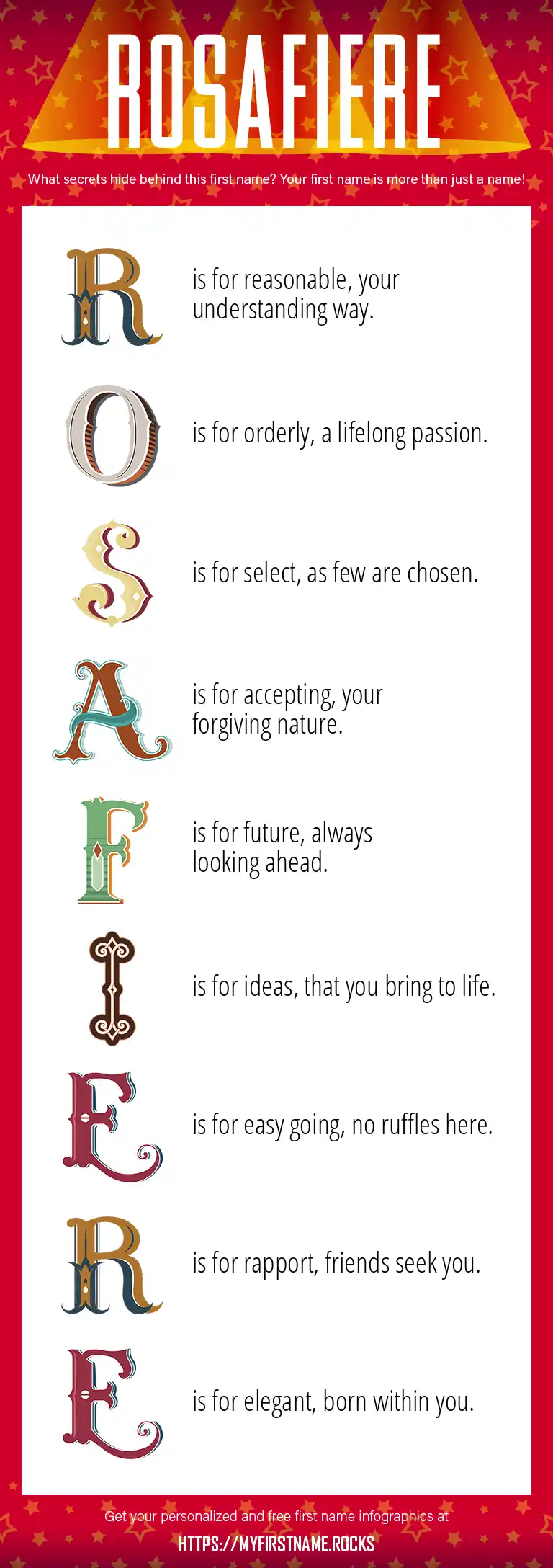 ROSAFIERE

What secrets hide behind this first name? Your first name is more than just a name!

R is for reasonable, your understanding way.

O is for orderly, a lifelong passion.

S is for select, as few are chosen.

A is for accepting, your forgiving nature.

F is for future, always looking ahead.

I is for ideas, that you bring to life.

E is for easy going, no ruffles here.

R is for rapport, friends seek you.

E is for elegant, born within you.

Get your personalized and free first name infographics at

HTTPS://MYFIRSTNAME.ROCKS