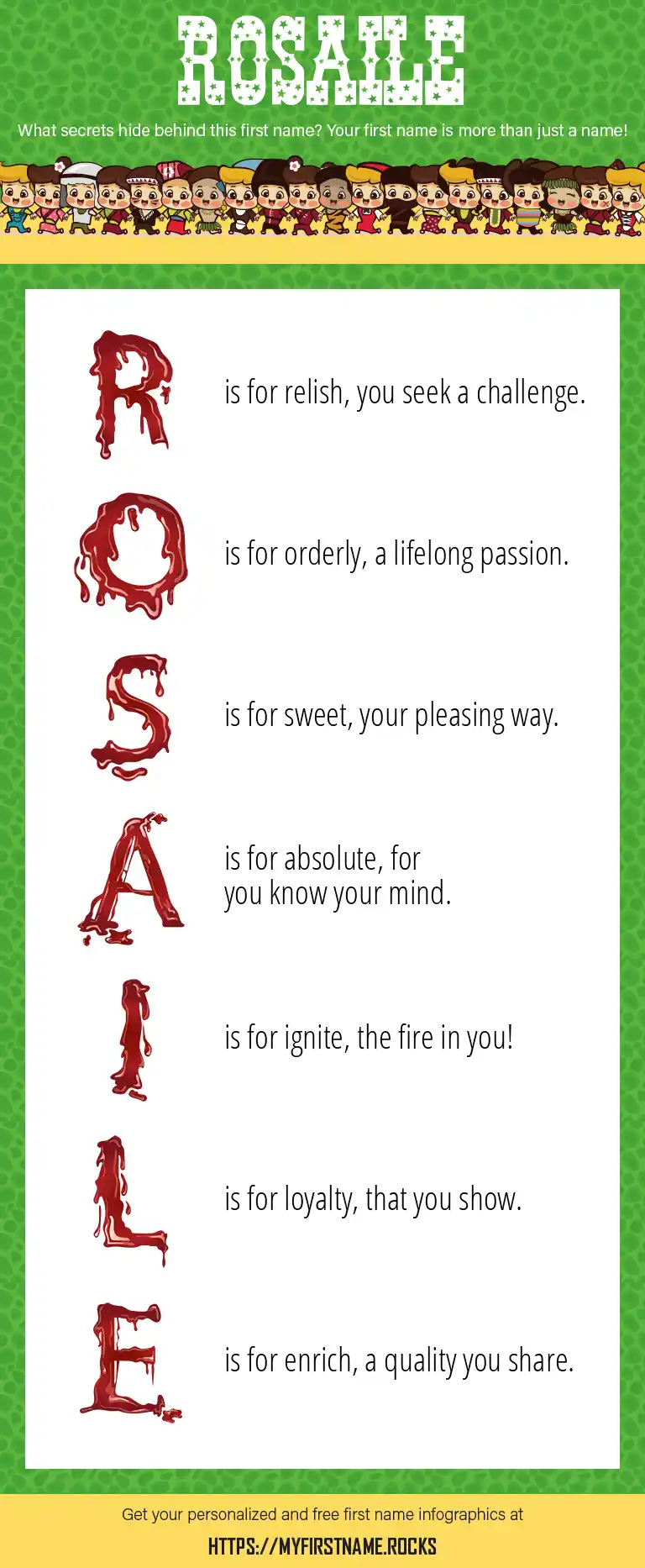 ROSAILE

What secrets hide behind this first name? Your first name is more than just a name!

R is for relish, you seek a challenge.

O is for orderly, a lifelong passion.

S is for sweet, your pleasing way.

A is for absolute, for you know your mind.

I is for ignite, the fire in you!

L is for loyalty, that you show.

E is for enrich, a quality you share.

Get your personalized and free first name infographics at

HTTPS://MYFIRSTNAME.ROCKS