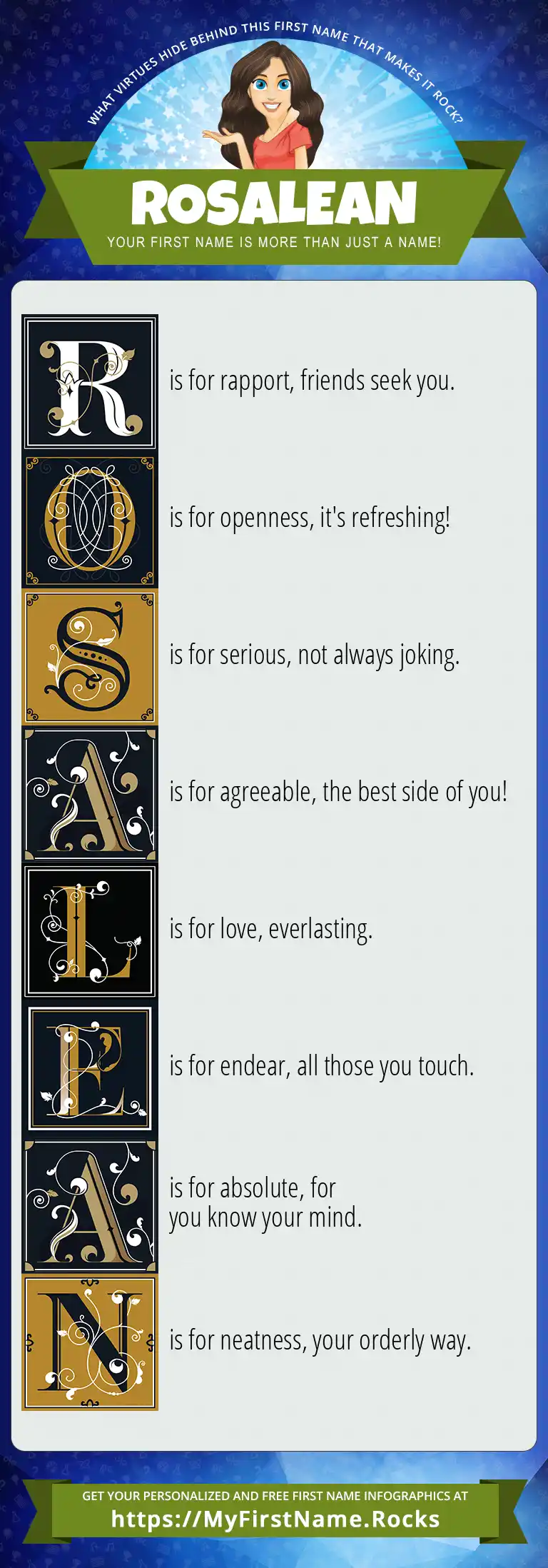 WHAT VIRTUES HIDE BEHIND THIS FIRST NAME THAT MAKES IT ROCK?

ROSALEAN

YOUR FIRST NAME IS MORE THAN JUST A NAME!

R is for rapport, friends seek you.

O is for openness, it's refreshing!

S is for serious, not always joking.

A is for agreeable, the best side of you!

L is for love, everlasting.

E is for endear, all those you touch.

A is for absolute, for you know your mind.

N is for neatness, your orderly way.

GET YOUR PERSONALIZED AND FREE FIRST NAME INFOGRAPHICS AT

https://MyFirstName.Rocks