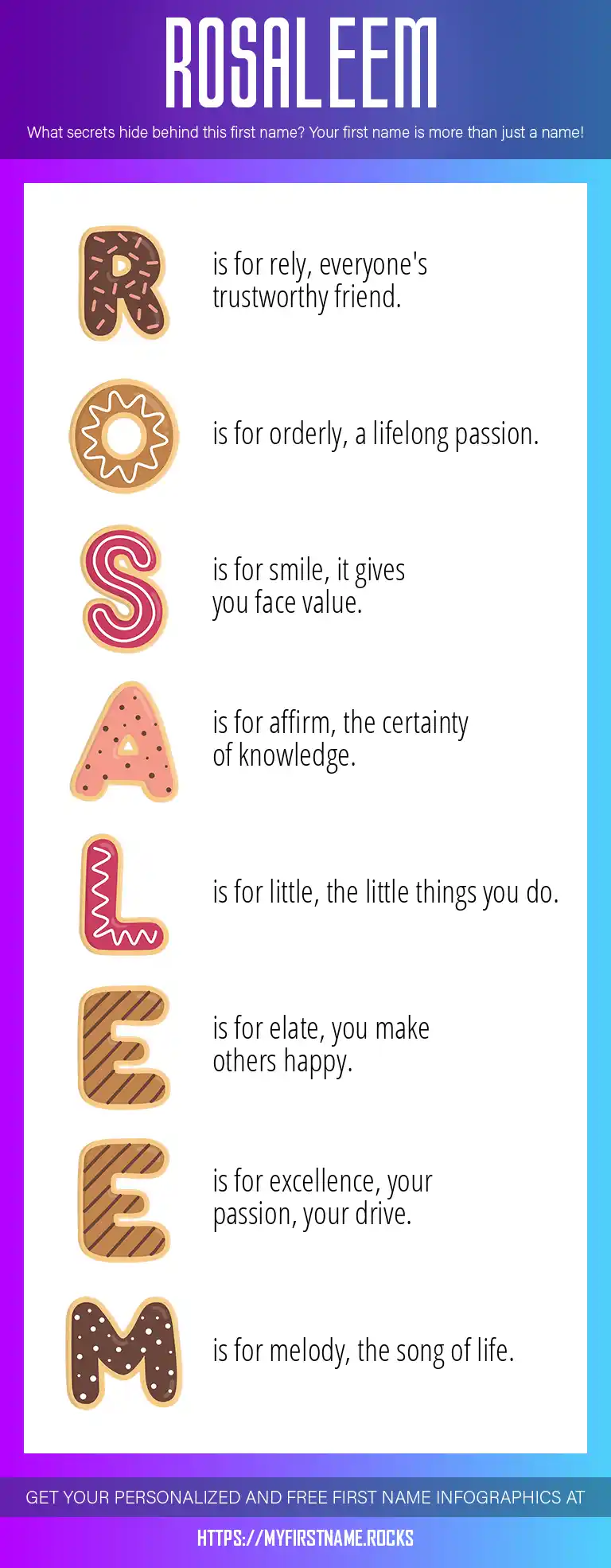 ROSALEEM

What secrets hide behind this first name? Your first name is more than just a name!

R is for rely, everyone's trustworthy friend.

O is for orderly, a lifelong passion.

S is for smile, it gives you face value.

A is for affirm, the certainty of knowledge.

L is for little, the little things you do.

E is for elate, you make others happy.

E is for excellence, your passion, your drive.

M is for melody, the song of life.

GET YOUR PERSONALIZED AND FREE FIRST NAME INFOGRAPHICS AT

HTTPS://MYFIRSTNAME.ROCKS