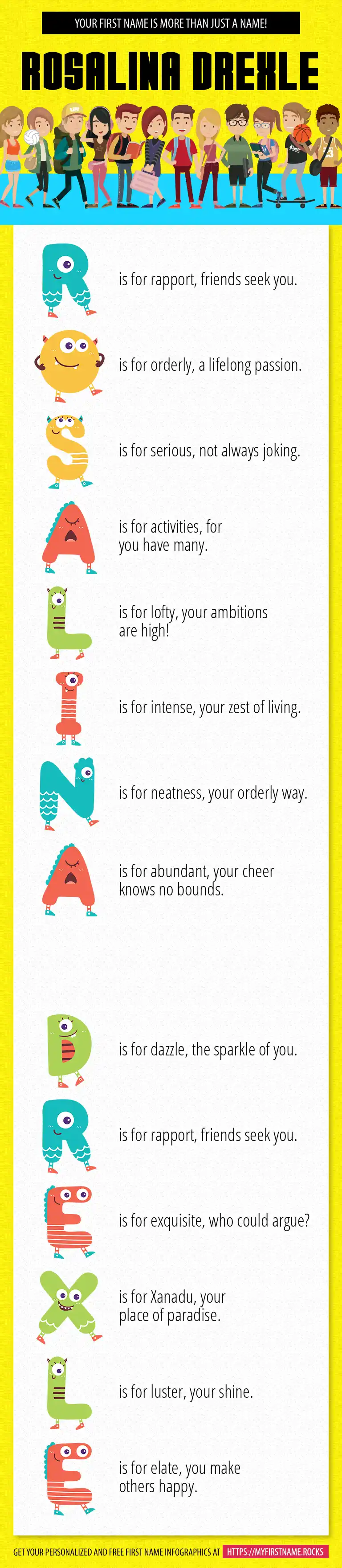 YOUR FIRST NAME IS MORE THAN JUST A NAME!

ROSALINA DREXLE

R is for rapport, friends seek you.

O is for orderly, a lifelong passion.

S is for serious, not always joking.

A is for activities, for you have many.

L is for lofty, your ambitions are high!

I is for intense, your zest of living.

N is for neatness, your orderly way.

A is for abundant, your cheer knows no bounds.

D is for dazzle, the sparkle of you.

R is for rapport, friends seek you.

E is for exquisite, who could argue?

X is for Xanadu, your place of paradise.

L is for luster, your shine.

E is for elate, you make others happy.

GET YOUR PERSONALIZED AND FREE FIRST NAME INFOGRAPHICS AT HTTPS://MYFIRSTNAME.ROCKS