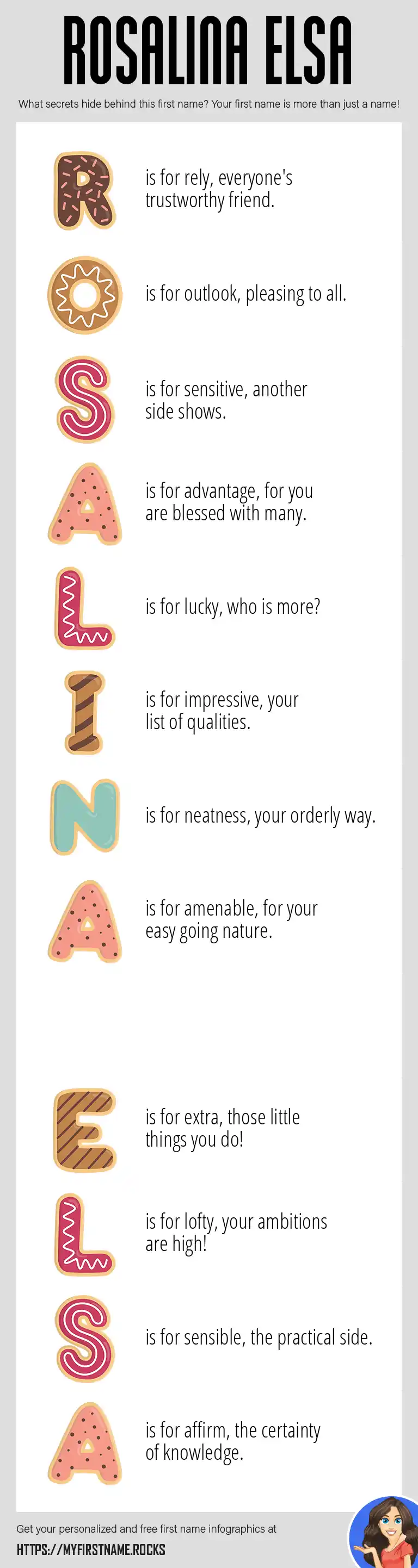 ROSALINA ELSA

What secrets hide behind this first name? Your first name is more than just a name!

R is for rely, everyone's trustworthy friend.

O is for outlook, pleasing to all.

S is for sensitive, another side shows.

A is for advantage, for you are blessed with many.

L is for lucky, who is more?

I is for impressive, your list of qualities.

N is for neatness, your orderly way.

A is for amenable, for your easy going nature.

E is for extra, those little things you do!

L is for lofty, your ambitions are high!

S is for sensible, the practical side.

A is for affirm, the certainty of knowledge.

Get your personalized and free first name infographics at

HTTPS://MYFIRSTNAME.ROCKS