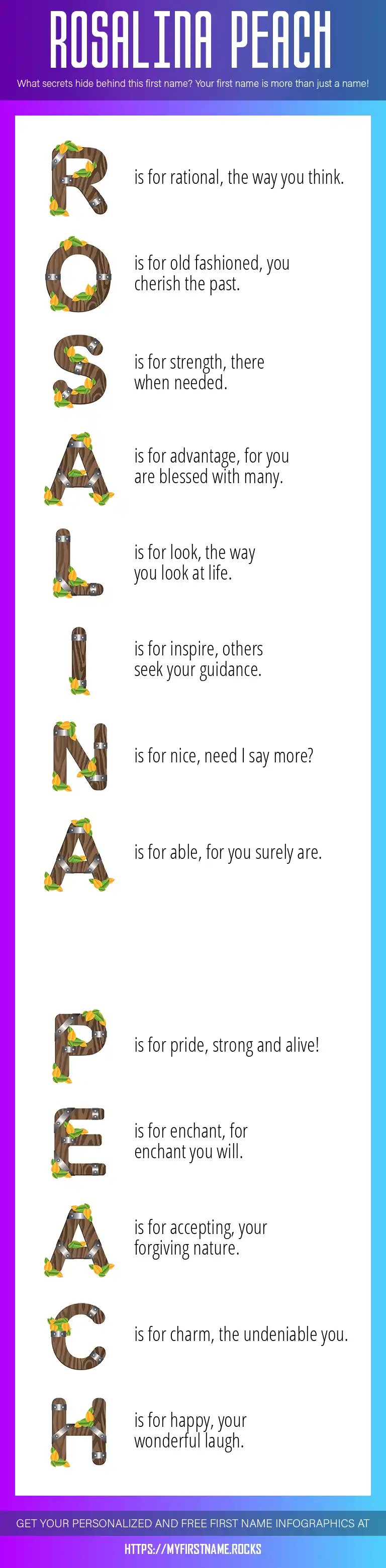 ROSALINA PEACH

What secrets hide behind this first name? Your first name is more than just a name!

R is for rational, the way you think.

O is for old fashioned, you cherish the past.

S is for strength, there when needed.

A is for advantage, for you are blessed with many.

L is for look, the way you look at life.

I is for inspire, others seek your guidance.

N is for nice, need I say more?

A is for able, for you surely are.

P is for pride, strong and alive!

E is for enchant, for enchant you will.

A is for accepting, your forgiving nature.

C is for charm, the undeniable you.

H is for happy, your wonderful laugh.

GET YOUR PERSONALIZED AND FREE FIRST NAME INFOGRAPHICS AT

HTTPS://MYFIRSTNAME.ROCKS