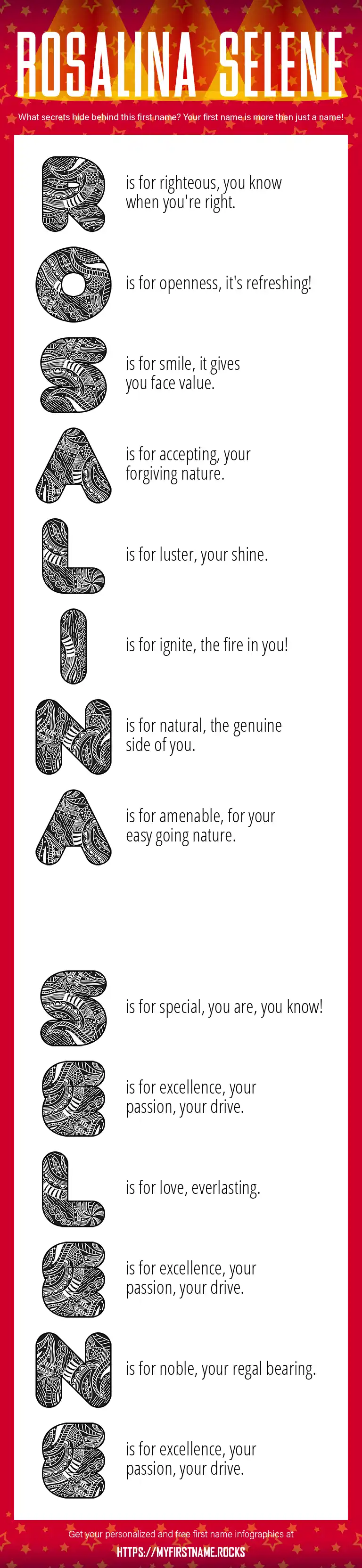 ROSALINA SELENE

What secrets hide behind this first name? Your first name is more than just a name!

R is for righteous, you know when you're right.

O is for openness, it's refreshing!

S is for smile, it gives you face value.

A is for accepting, your forgiving nature.

L is for luster, your shine.

I is for ignite, the fire in you!

N is for natural, the genuine side of you.

A is for amenable, for your easy going nature.

S is for special, you are, you know!

E is for excellence, your passion, your drive.

L is for love, everlasting.

E is for excellence, your passion, your drive.

N is for noble, your regal bearing.

E is for excellence, your passion, your drive.

Get your personalized and free first name infographics at
HTTPS://MYFIRSTNAME.ROCKS