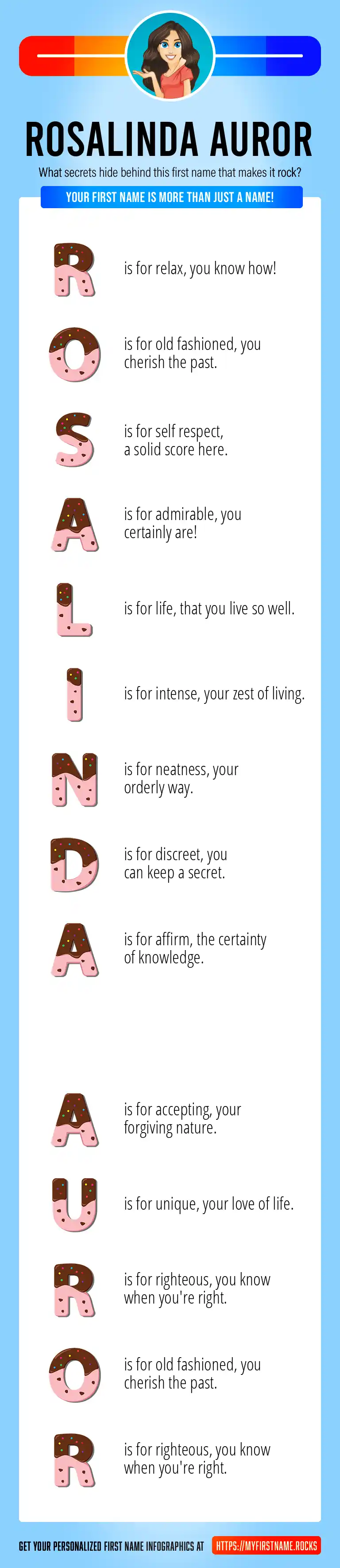 ROSALINDA AUROR

What secrets hide behind this first name that makes it rock?

YOUR FIRST NAME IS MORE THAN JUST A NAME!

R is for relax, you know how!

O is for old fashioned, you cherish the past.

S is for self respect, a solid score here.

A is for admirable, you certainly are!

L is for life, that you live so well.

I is for intense, your zest of living.

N is for neatness, your orderly way.

D is for discreet, you can keep a secret.

A is for affirm, the certainty of knowledge.

A is for accepting, your forgiving nature.

U is for unique, your love of life.

R is for righteous, you know when you're right.

O is for old fashioned, you cherish the past.

R is for righteous, you know when you're right.

GET YOUR PERSONALIZED FIRST NAME INFOGRAPHICS AT HTTPS://MYFIRSTNAME.ROCKS