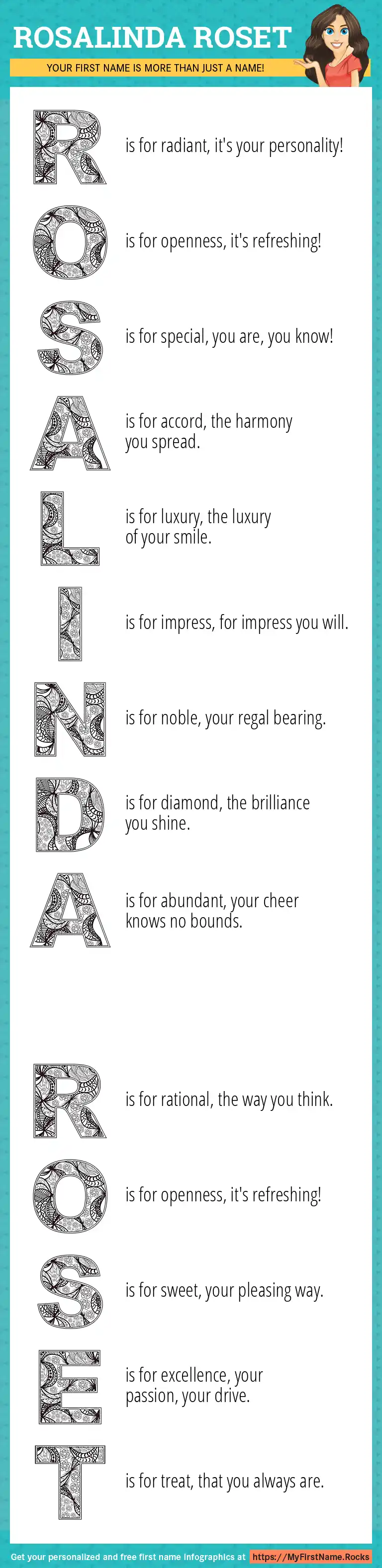 ROSALINDA ROSET

YOUR FIRST NAME IS MORE THAN JUST A NAME!

R is for radiant, it's your personality!

O is for openness, it's refreshing!

S is for special, you are, you know!

A is for accord, the harmony you spread.

L is for luxury, the luxury of your smile.

I is for impress, for impress you will.

N is for noble, your regal bearing.

D is for diamond, the brilliance you shine.

A is for abundant, your cheer knows no bounds.

R is for rational, the way you think.

O is for openness, it's refreshing!

S is for sweet, your pleasing way.

E is for excellence, your passion, your drive.

T is for treat, that you always are.

Get your personalized and free first name infographics at https://MyFirstName.Rocks