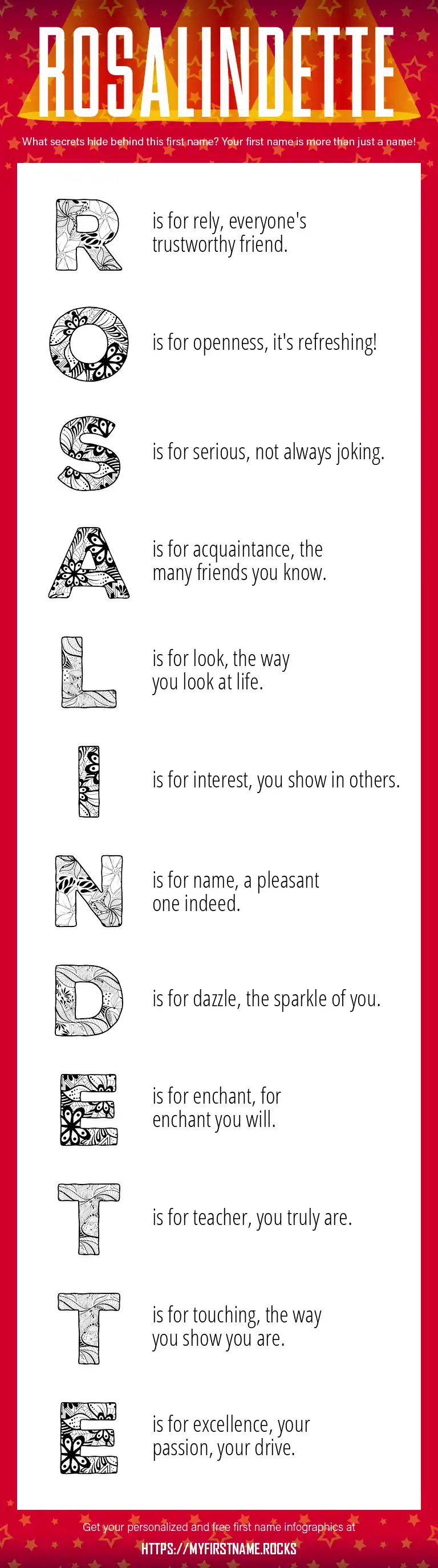 ROSALINDETTE

What secrets hide behind this first name? Your first name is more than just a name!

R is for rely, everyone's trustworthy friend.

O is for openness, it's refreshing!

S is for serious, not always joking.

A is for acquaintance, the many friends you know.

L is for look, the way you look at life.

I is for interest, you show in others.

N is for name, a pleasant one indeed.

D is for dazzle, the sparkle of you.

E is for enchant, for enchant you will.

T is for teacher, you truly are.

T is for touching, the way you show you are.

E is for excellence, your passion, your drive.

Get your personalized and free first name infographics at

HTTPS://MYFIRSTNAME.ROCKS