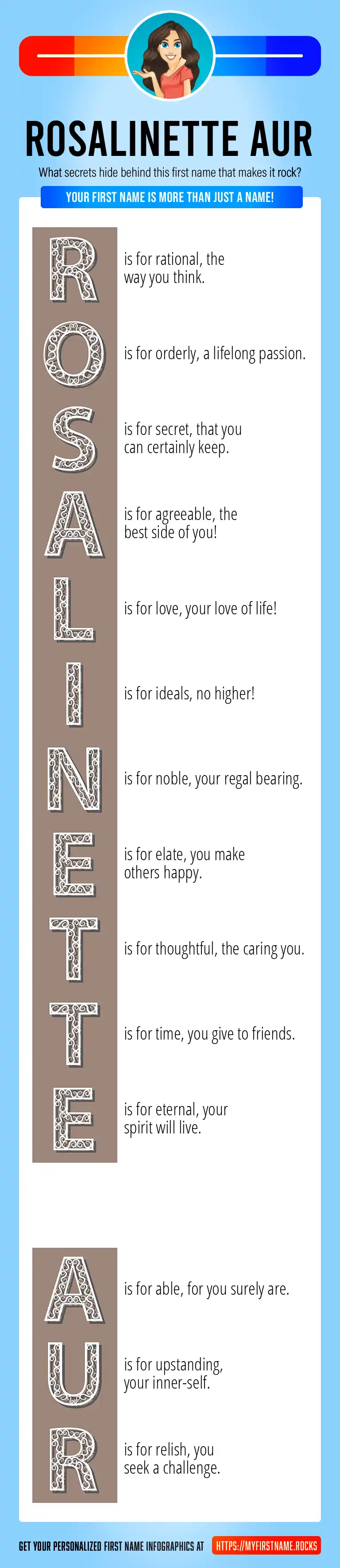 ROSALINETTE AUR

What secrets hide behind this first name that makes it rock?

YOUR FIRST NAME IS MORE THAN JUST A NAME!

R is for rational, the way you think.

O is for orderly, a lifelong passion.

S is for secret, that you can certainly keep.

A is for agreeable, the best side of you!

L is for love, your love of life!

I is for ideals, no higher!

N is for noble, your regal bearing.

E is for elate, you make others happy.

T is for thoughtful, the caring you.

T is for time, you give to friends.

E is for eternal, your spirit will live.

A is for able, for you surely are.

U is for upstanding, your inner-self.

R is for relish, you seek a challenge.

GET YOUR PERSONALIZED FIRST NAME INFOGRAPHICS AT HTTPS://MYFIRSTNAME.ROCKS