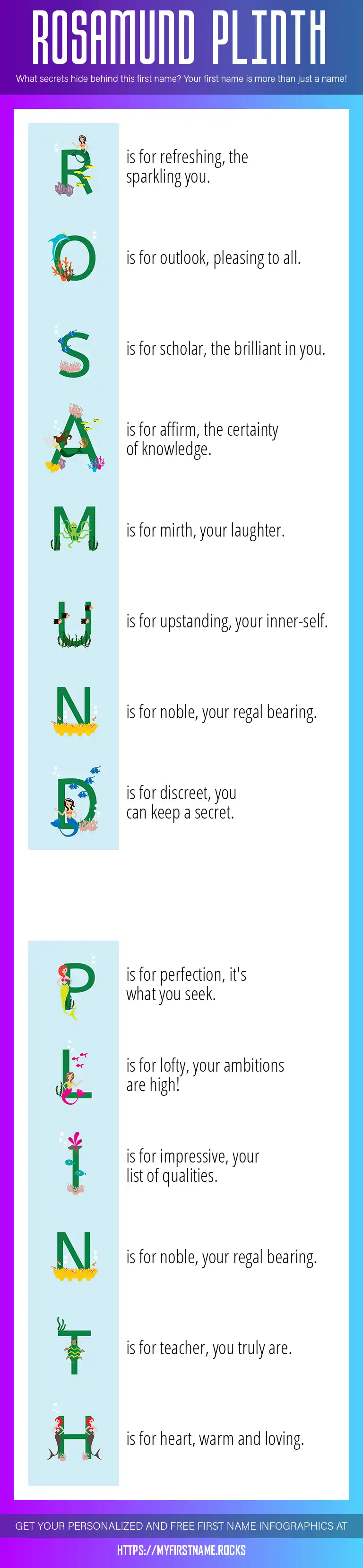 ROSAMUND PLINTH

What secrets hide behind this first name? Your first name is more than just a name!

R is for refreshing, the sparkling you.

O is for outlook, pleasing to all.

S is for scholar, the brilliant in you.

A is for affirm, the certainty of knowledge.

M is for mirth, your laughter.

U is for upstanding, your inner-self.

N is for noble, your regal bearing.

D is for discreet, you can keep a secret.

P is for perfection, it's what you seek.

L is for lofty, your ambitions are high!

I is for impressive, your list of qualities.

N is for noble, your regal bearing.

T is for teacher, you truly are.

H is for heart, warm and loving.

GET YOUR PERSONALIZED AND FREE FIRST NAME INFOGRAPHICS AT

HTTPS://MYFIRSTNAME.ROCKS