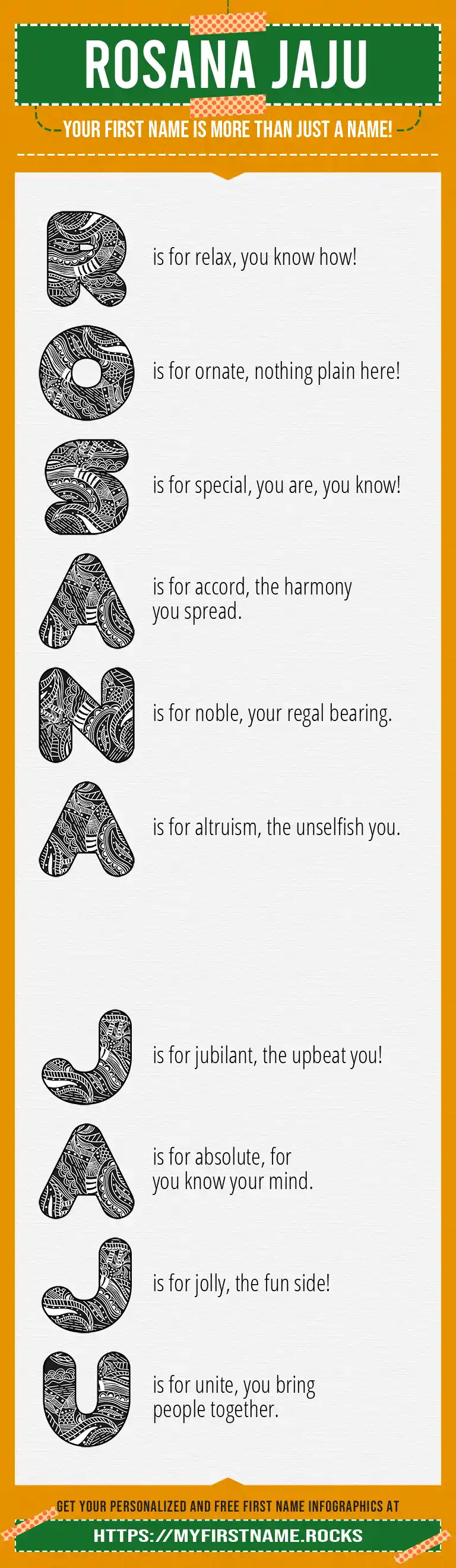 ROSANA JAJU

YOUR FIRST NAME IS MORE THAN JUST A NAME!

R is for relax, you know how!

O is for ornate, nothing plain here!

S is for special, you are, you know!

A is for accord, the harmony you spread.

N is for noble, your regal bearing.

A is for altruism, the unselfish you.

J is for jubilant, the upbeat you!

A is for absolute, for you know your mind.

J is for jolly, the fun side!

U is for unite, you bring people together.

GET YOUR PERSONALIZED AND FREE FIRST NAME INFOGRAPHICS AT

HTTPS://MYFIRSTNAME.ROCKS