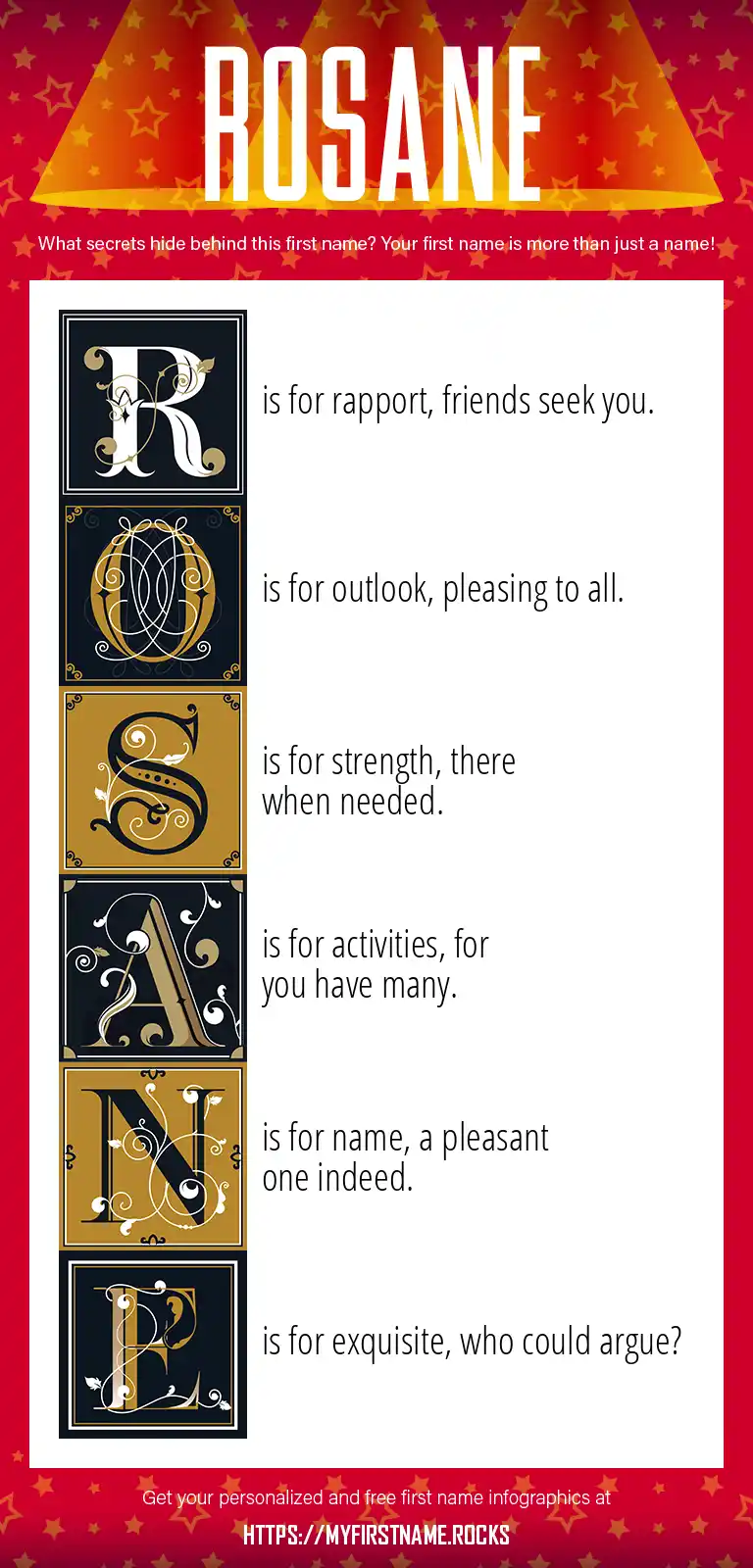 ROSANE

What secrets hide behind this first name? Your first name is more than just a name!

R is for rapport, friends seek you.

O is for outlook, pleasing to all.

S is for strength, there when needed.

A is for activities, for you have many.

N is for name, a pleasant one indeed.

E is for exquisite, who could argue?

Get your personalized and free first name infographics at

HTTPS://MYFIRSTNAME.ROCKS