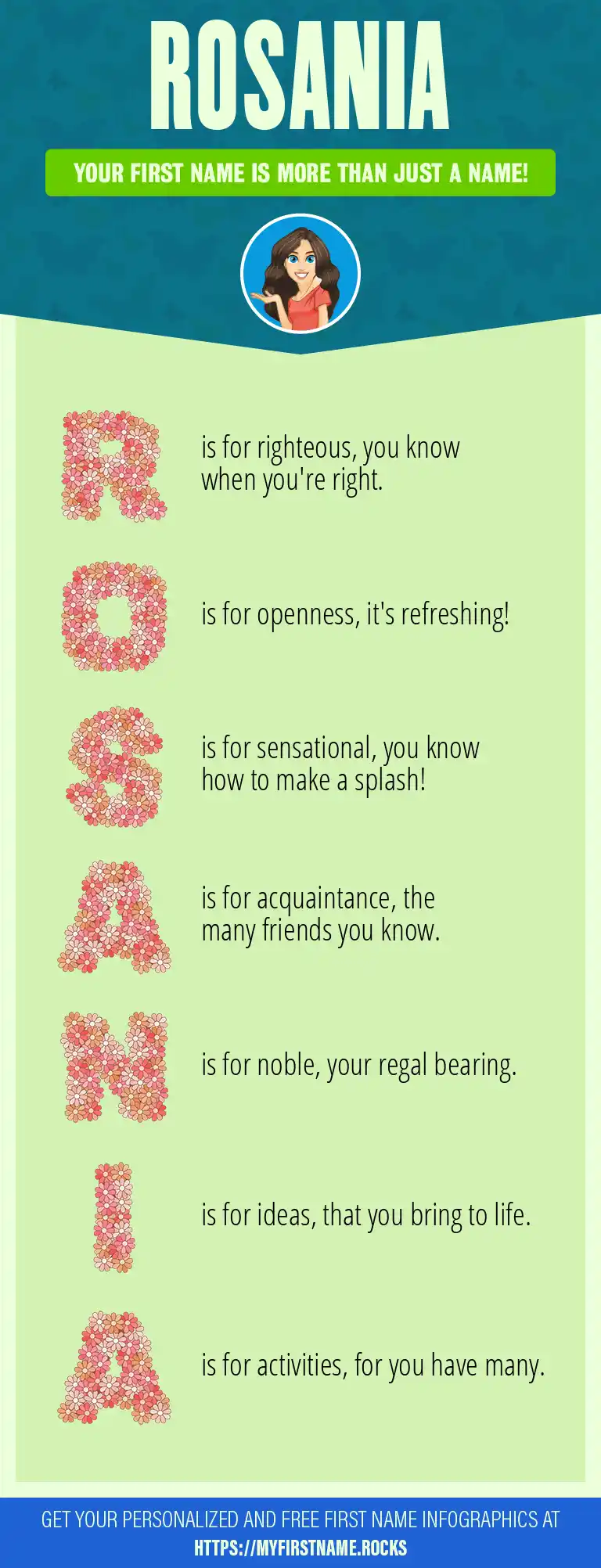 ROSANIA

YOUR FIRST NAME IS MORE THAN JUST A NAME!

R is for righteous, you know when you're right.

O is for openness, it's refreshing!

S is for sensational, you know how to make a splash!

A is for acquaintance, the many friends you know.

N is for noble, your regal bearing.

I is for ideas, that you bring to life.

A is for activities, for you have many.

GET YOUR PERSONALIZED AND FREE FIRST NAME INFOGRAPHICS AT HTTPS://MYFIRSTNAME.ROCKS