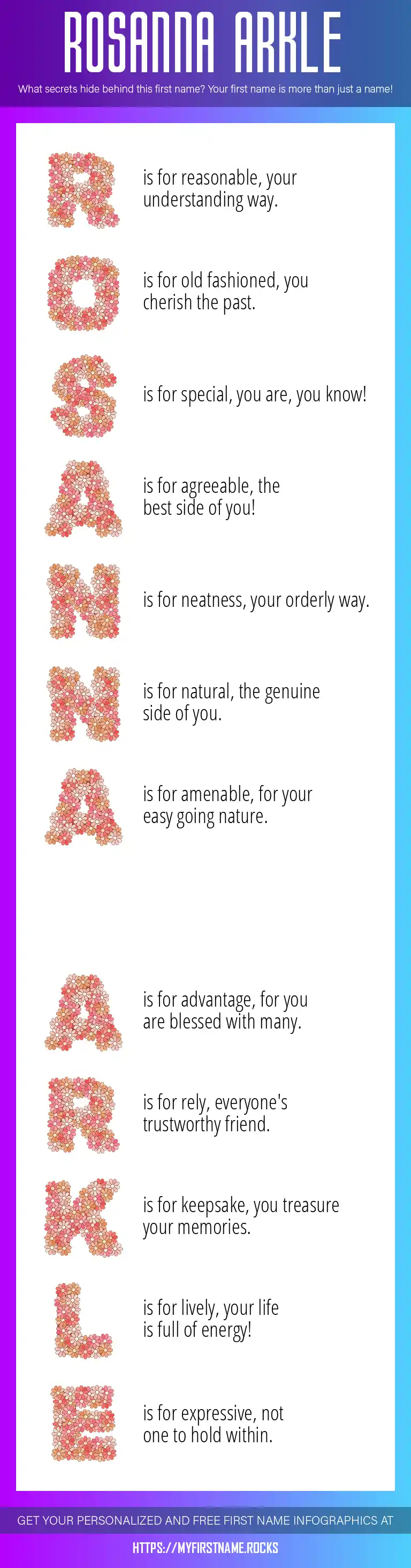 ROSANNA ARKLE

What secrets hide behind this first name? Your first name is more than just a name!

R is for reasonable, your understanding way.

O is for old fashioned, you cherish the past.

S is for special, you are, you know!

A is for agreeable, the best side of you!

N is for neatness, your orderly way.

N is for natural, the genuine side of you.

A is for amenable, for your easy going nature.

A is for advantage, for you are blessed with many.

R is for rely, everyone's trustworthy friend.

K is for keepsake, you treasure your memories.

L is for lively, your life is full of energy!

E is for expressive, not one to hold within.

GET YOUR PERSONALIZED AND FREE FIRST NAME INFOGRAPHICS AT

HTTPS://MYFIRSTNAME.ROCKS