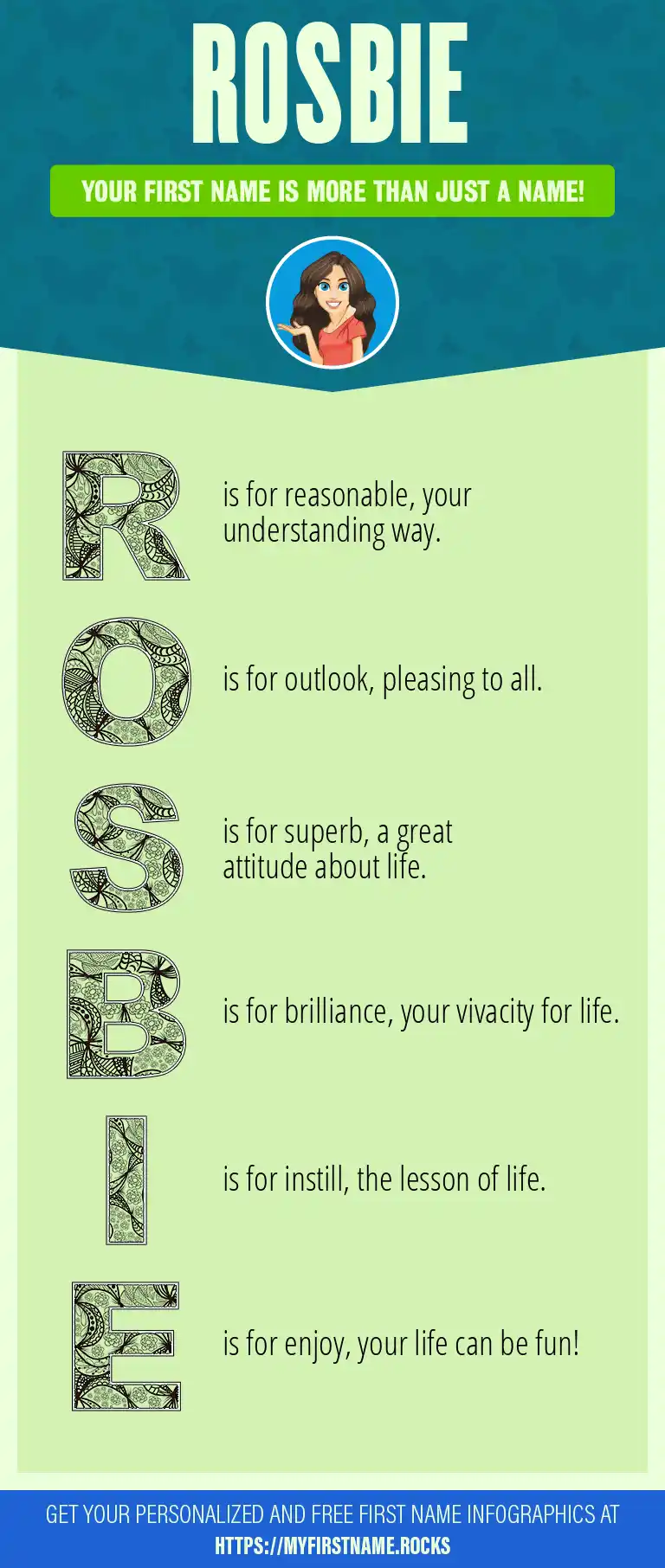 ROSBIE

YOUR FIRST NAME IS MORE THAN JUST A NAME!

R is for reasonable, your understanding way.

O is for outlook, pleasing to all.

S is for superb, a great attitude about life.

B is for brilliance, your vivacity for life.

I is for instill, the lesson of life.

E is for enjoy, your life can be fun!

GET YOUR PERSONALIZED AND FREE FIRST NAME INFOGRAPHICS AT
HTTPS://MYFIRSTNAME.ROCKS