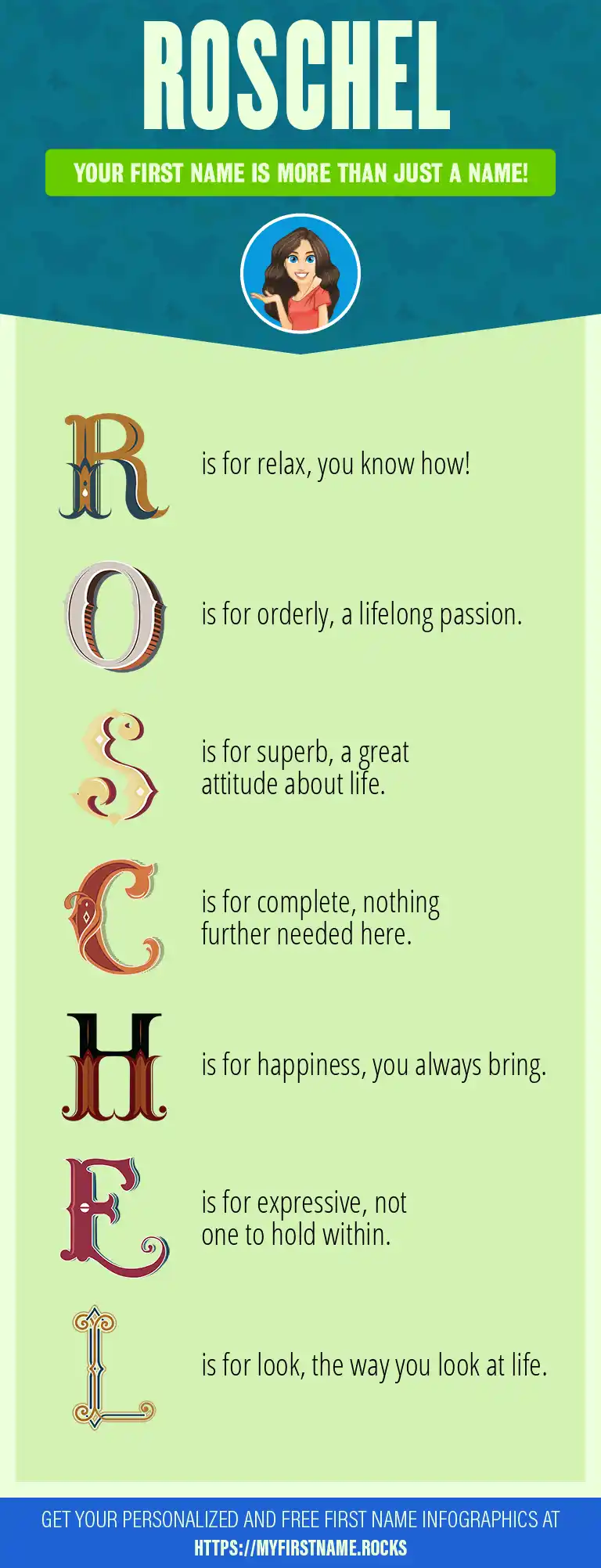 ROSCHEL

YOUR FIRST NAME IS MORE THAN JUST A NAME!

R is for relax, you know how!

O is for orderly, a lifelong passion.

S is for superb, a great attitude about life.

C is for complete, nothing further needed here.

H is for happiness, you always bring.

E is for expressive, not one to hold within.

L is for look, the way you look at life.

GET YOUR PERSONALIZED AND FREE FIRST NAME INFOGRAPHICS AT
HTTPS://MYFIRSTNAME.ROCKS