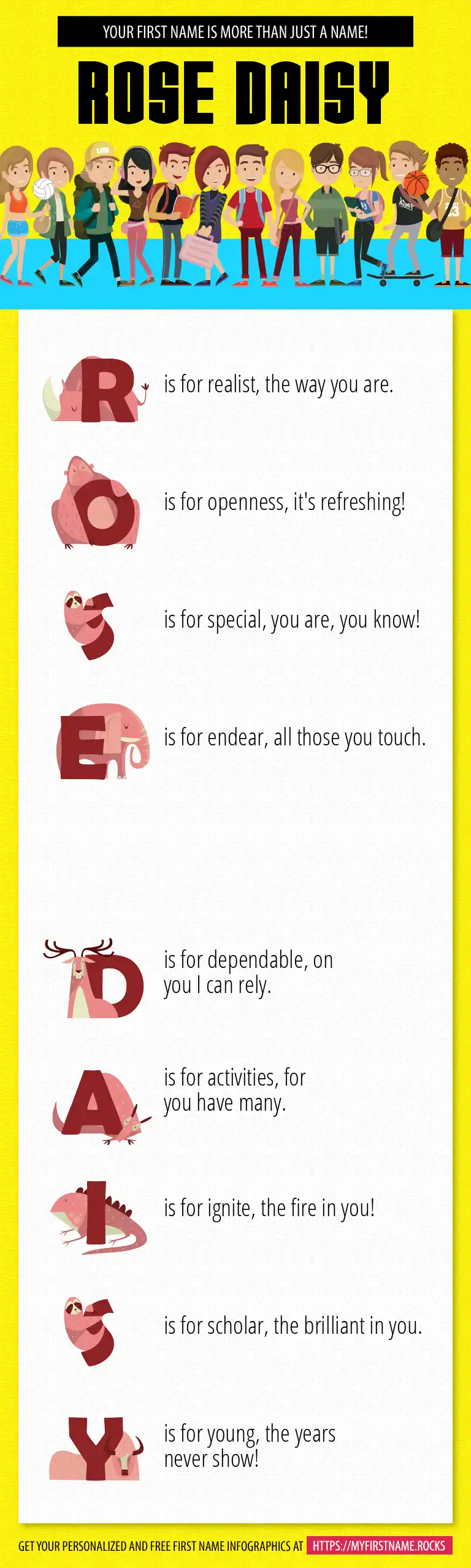 YOUR FIRST NAME IS MORE THAN JUST A NAME!

ROSE DAISY

R is for realist, the way you are.

O is for openness, it's refreshing!

S is for special, you are, you know!

E is for endear, all those you touch.

D is for dependable, on you I can rely.

A is for activities, for you have many.

I is for ignite, the fire in you!

S is for scholar, the brilliant in you.

Y is for young, the years never show!

GET YOUR PERSONALIZED AND FREE FIRST NAME INFOGRAPHICS AT HTTPS://MYFIRSTNAME.ROCKS