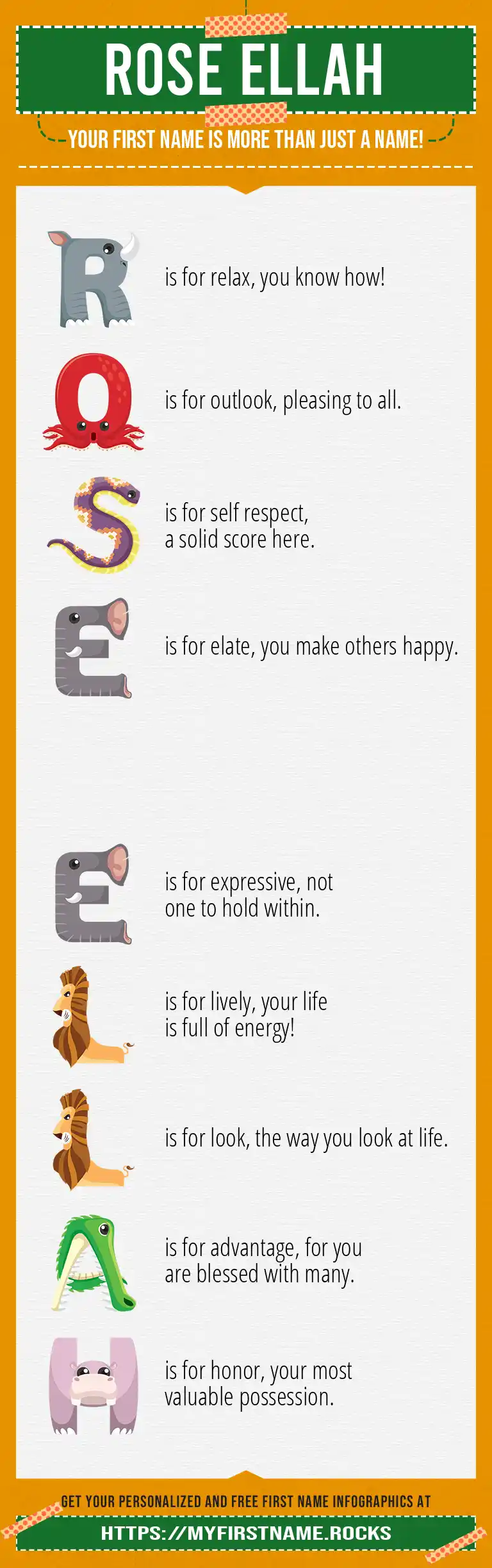 ROSE ELLAH

YOUR FIRST NAME IS MORE THAN JUST A NAME!

R is for relax, you know how!

O is for outlook, pleasing to all.

S is for self respect, a solid score here.

E is for elate, you make others happy.

E is for expressive, not one to hold within.

L is for lively, your life is full of energy!

L is for look, the way you look at life.

A is for advantage, for you are blessed with many.

H is for honor, your most valuable possession.

GET YOUR PERSONALIZED AND FREE FIRST NAME INFOGRAPHICS AT

HTTPS://MYFIRSTNAME.ROCKS