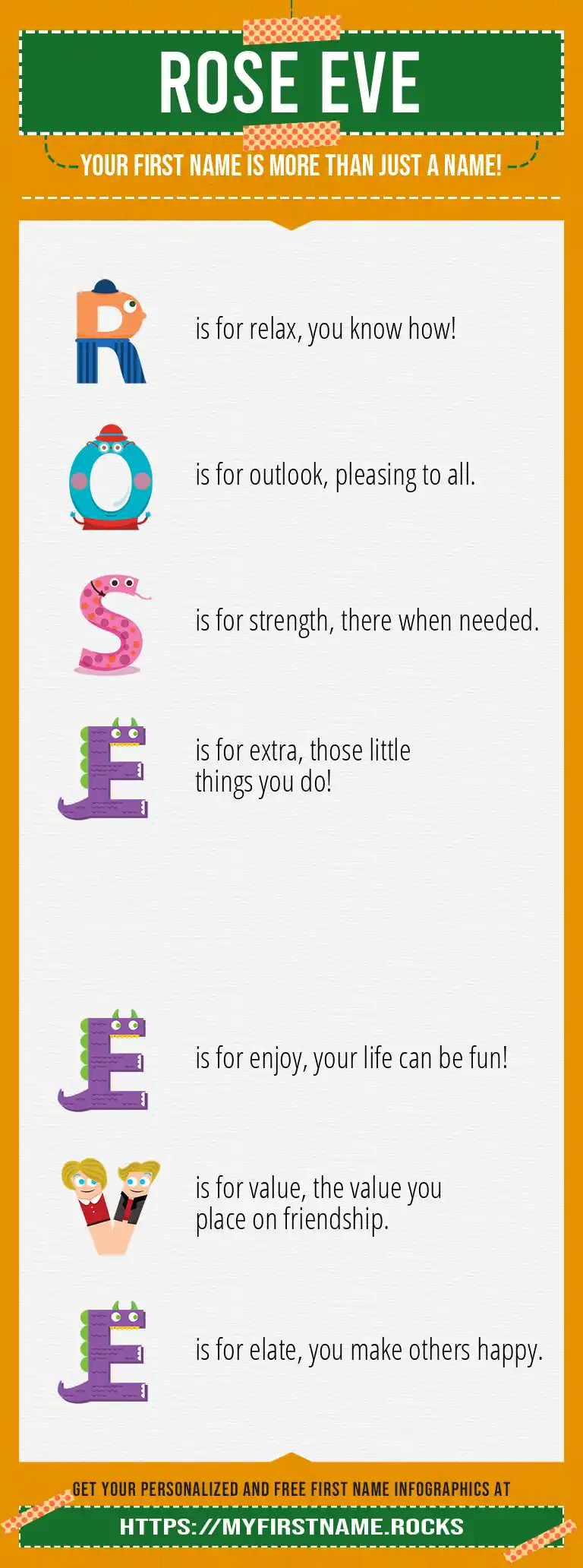 ROSE EVE

YOUR FIRST NAME IS MORE THAN JUST A NAME!

R is for relax, you know how!

O is for outlook, pleasing to all.

S is for strength, there when needed.

E is for extra, those little things you do!

E is for enjoy, your life can be fun!

V is for value, the value you place on friendship.

E is for elate, you make others happy.

GET YOUR PERSONALIZED AND FREE FIRST NAME INFOGRAPHICS AT

HTTPS://MYFIRSTNAME.ROCKS