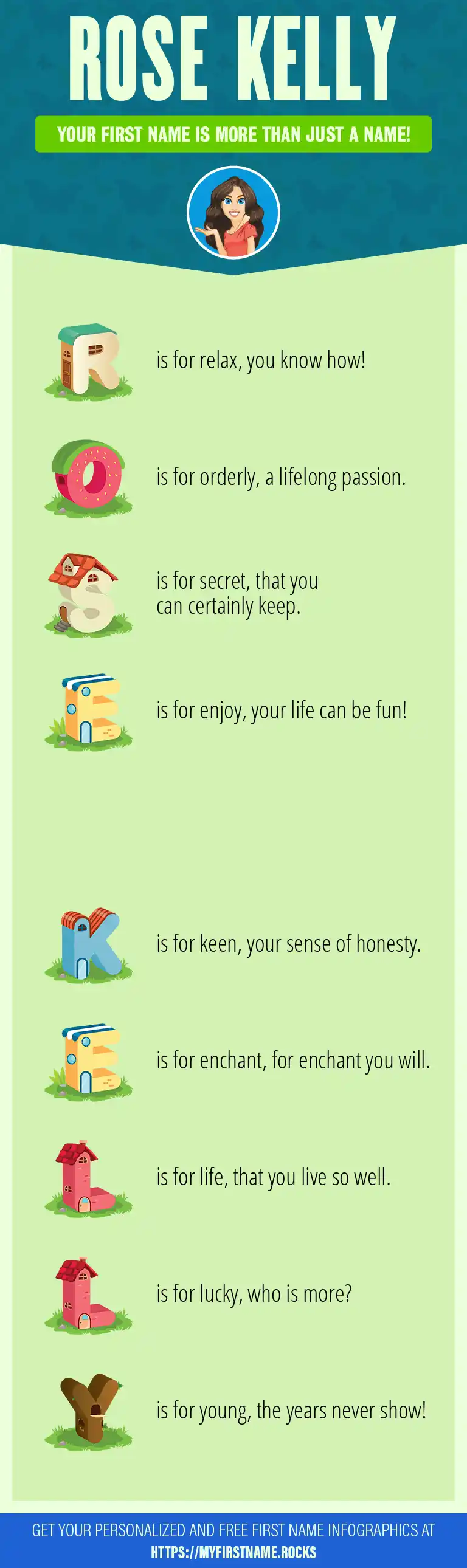 ROSE KELLY

YOUR FIRST NAME IS MORE THAN JUST A NAME!

R is for relax, you know how!

O is for orderly, a lifelong passion.

S is for secret, that you can certainly keep.

E is for enjoy, your life can be fun!

K is for keen, your sense of honesty.

E is for enchant, for enchant you will.

L is for life, that you live so well.

L is for lucky, who is more?

Y is for young, the years never show!

GET YOUR PERSONALIZED AND FREE FIRST NAME INFOGRAPHICS AT HTTPS://MYFIRSTNAME.ROCKS