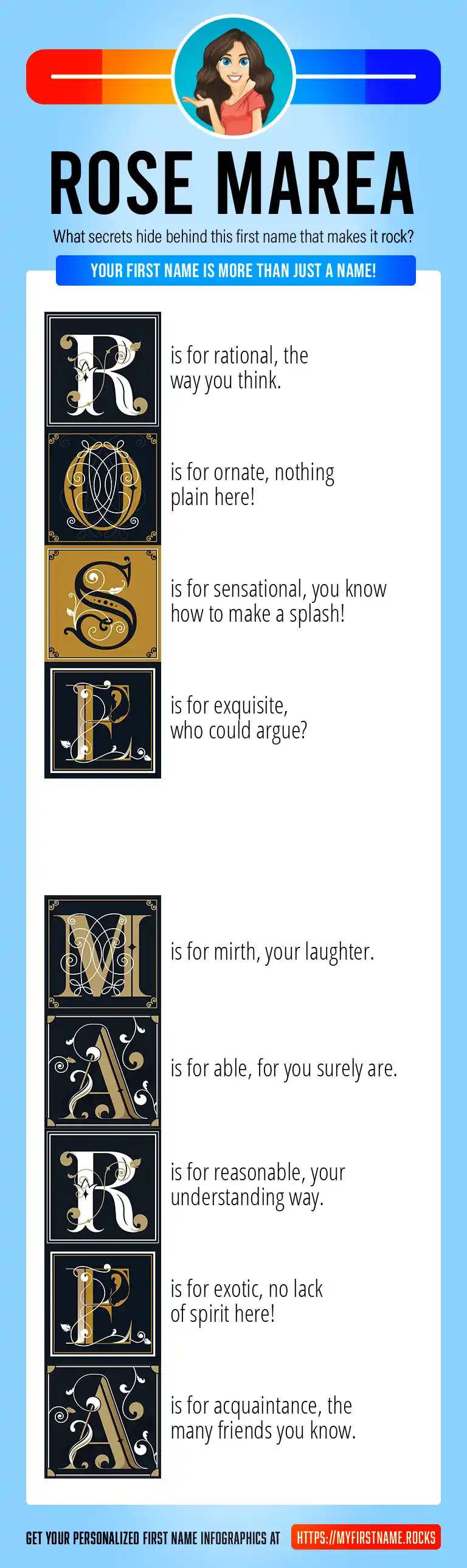 ROSE MAREA

What secrets hide behind this first name that makes it rock?

YOUR FIRST NAME IS MORE THAN JUST A NAME!

R is for rational, the way you think.

O is for ornate, nothing plain here!

S is for sensational, you know how to make a splash!

E is for exquisite, who could argue?

M is for mirth, your laughter.

A is for able, for you surely are.

R is for reasonable, your understanding way.

E is for exotic, no lack of spirit here!

A is for acquaintance, the many friends you know.

GET YOUR PERSONALIZED FIRST NAME INFOGRAPHICS AT HTTPS://MYFIRSTNAME.ROCKS