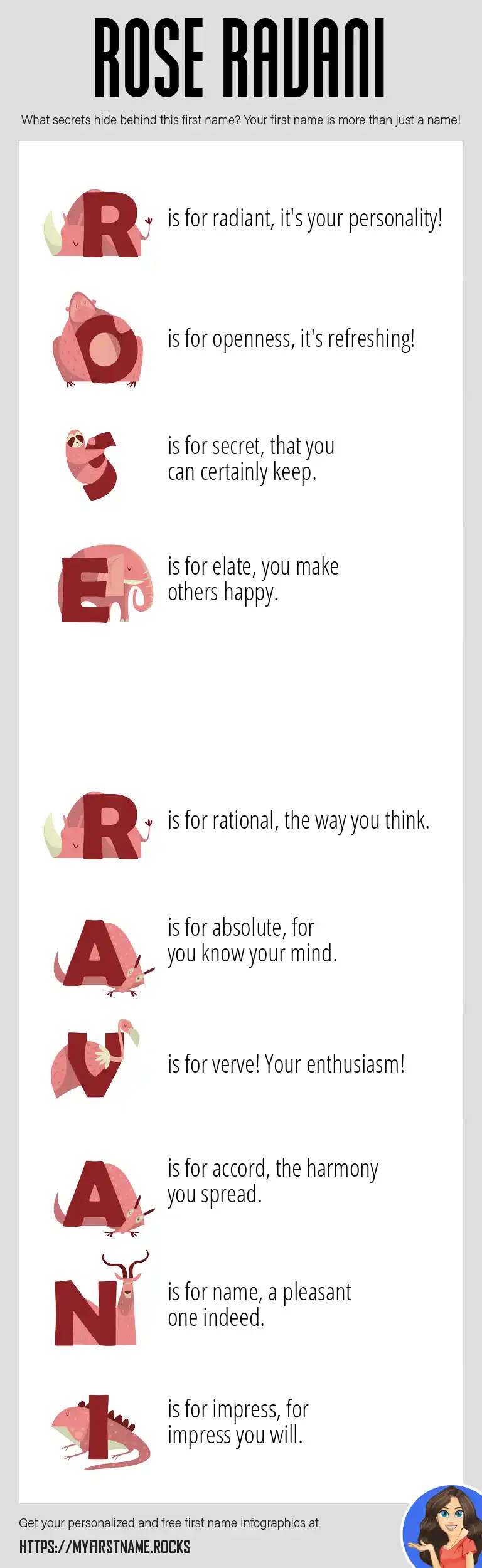 ROSE RAVANI

What secrets hide behind this first name? Your first name is more than just a name!

R is for radiant, it's your personality!

O is for openness, it's refreshing!

S is for secret, that you can certainly keep.

E is for elate, you make others happy.

R is for rational, the way you think.

A is for absolute, for you know your mind.

V is for verve! Your enthusiasm!

A is for accord, the harmony you spread.

N is for name, a pleasant one indeed.

I is for impress, for impress you will.

Get your personalized and free first name infographics at

HTTPS://MYFIRSTNAME.ROCKS