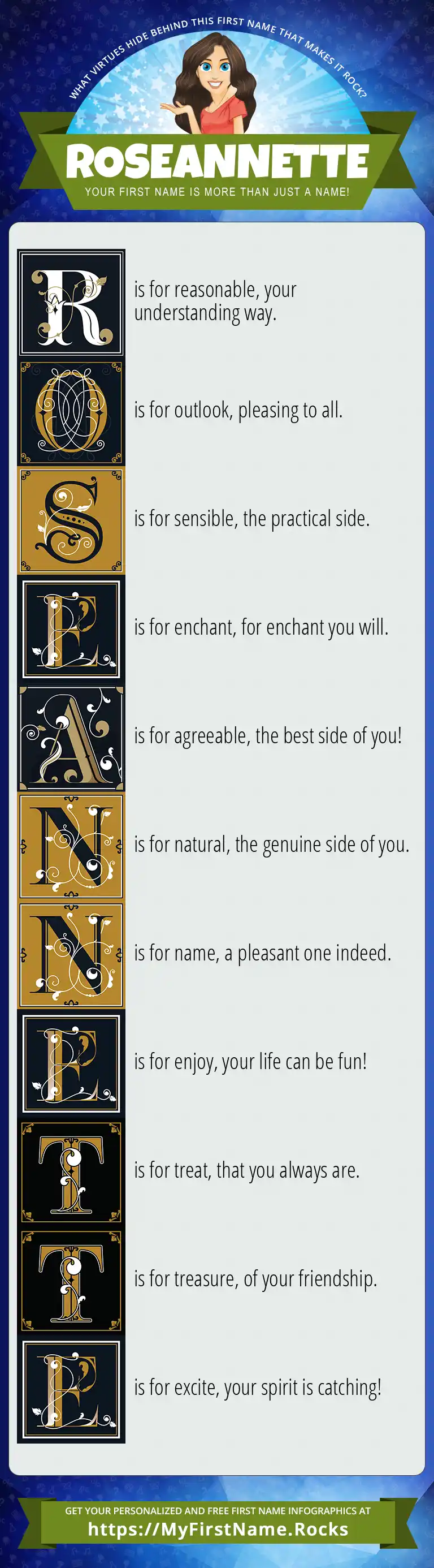 WHAT VIRTUES HIDE BEHIND THIS FIRST NAME THAT MAKES IT ROCK?

ROSEANNETTE

YOUR FIRST NAME IS MORE THAN JUST A NAME!

R is for reasonable, your understanding way.

O is for outlook, pleasing to all.

S is for sensible, the practical side.

E is for enchant, for enchant you will.

A is for agreeable, the best side of you!

N is for natural, the genuine side of you.

N is for name, a pleasant one indeed.

E is for enjoy, your life can be fun!

T is for treat, that you always are.

T is for treasure, of your friendship.

E is for excite, your spirit is catching!

GET YOUR PERSONALIZED AND FREE FIRST NAME INFOGRAPHICS AT
https://MyFirstName.Rocks