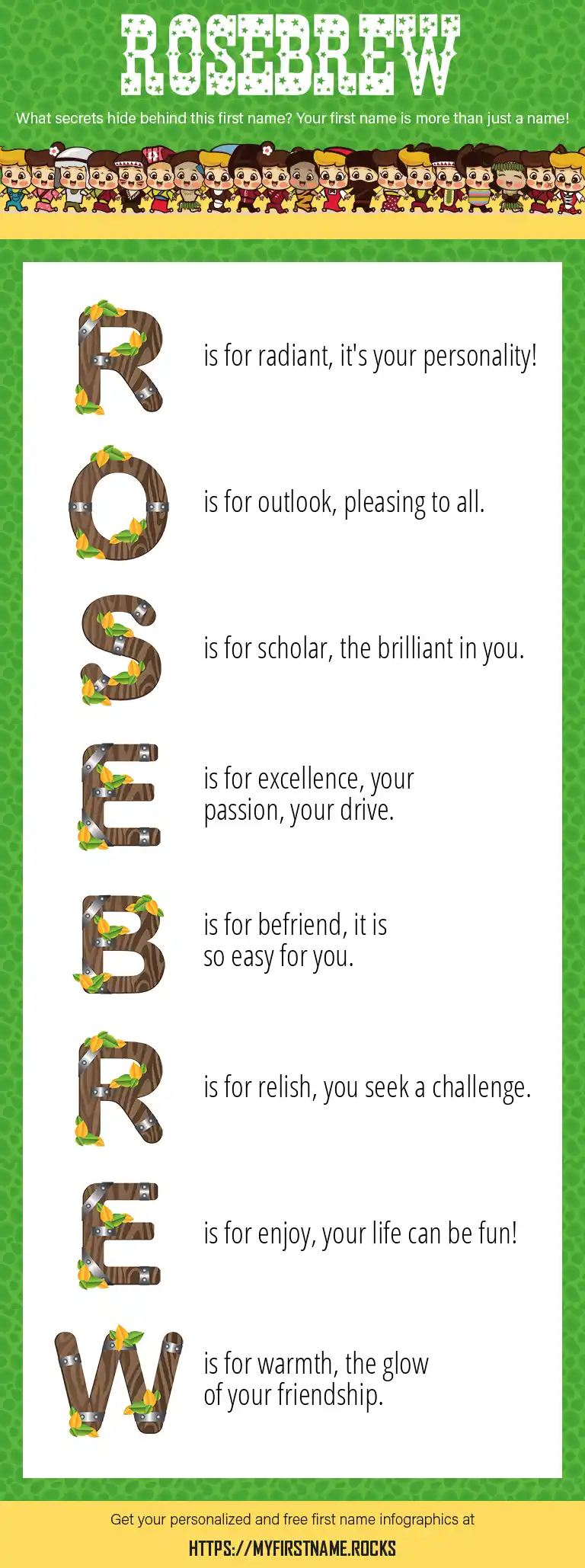 ROSEBREW

What secrets hide behind this first name? Your first name is more than just a name!

R is for radiant, it's your personality!

O is for outlook, pleasing to all.

S is for scholar, the brilliant in you.

E is for excellence, your passion, your drive.

B is for befriend, it is so easy for you.

R is for relish, you seek a challenge.

E is for enjoy, your life can be fun!

W is for warmth, the glow of your friendship.

Get your personalized and free first name infographics at

HTTPS://MYFIRSTNAME.ROCKS