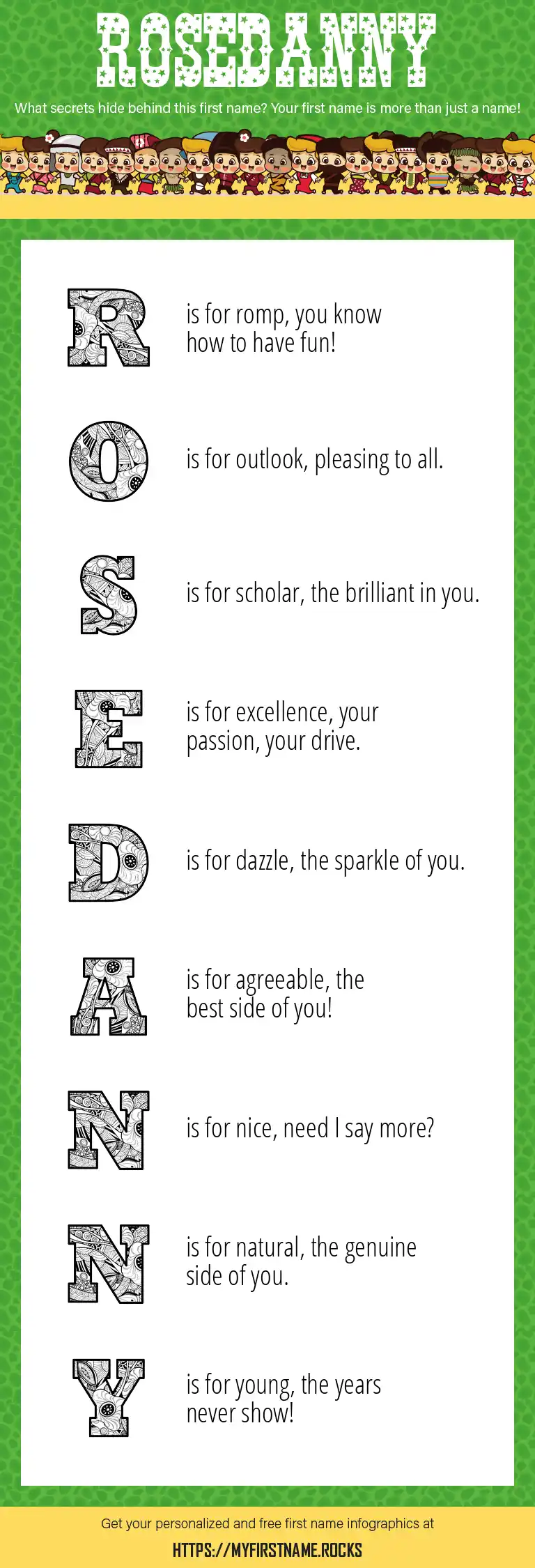 ROSEDANNY

What secrets hide behind this first name? Your first name is more than just a name!

R is for romp, you know how to have fun!

O is for outlook, pleasing to all.

S is for scholar, the brilliant in you.

E is for excellence, your passion, your drive.

D is for dazzle, the sparkle of you.

A is for agreeable, the best side of you!

N is for nice, need I say more?

N is for natural, the genuine side of you.

Y is for young, the years never show!

Get your personalized and free first name infographics at

HTTPS://MYFIRSTNAME.ROCKS