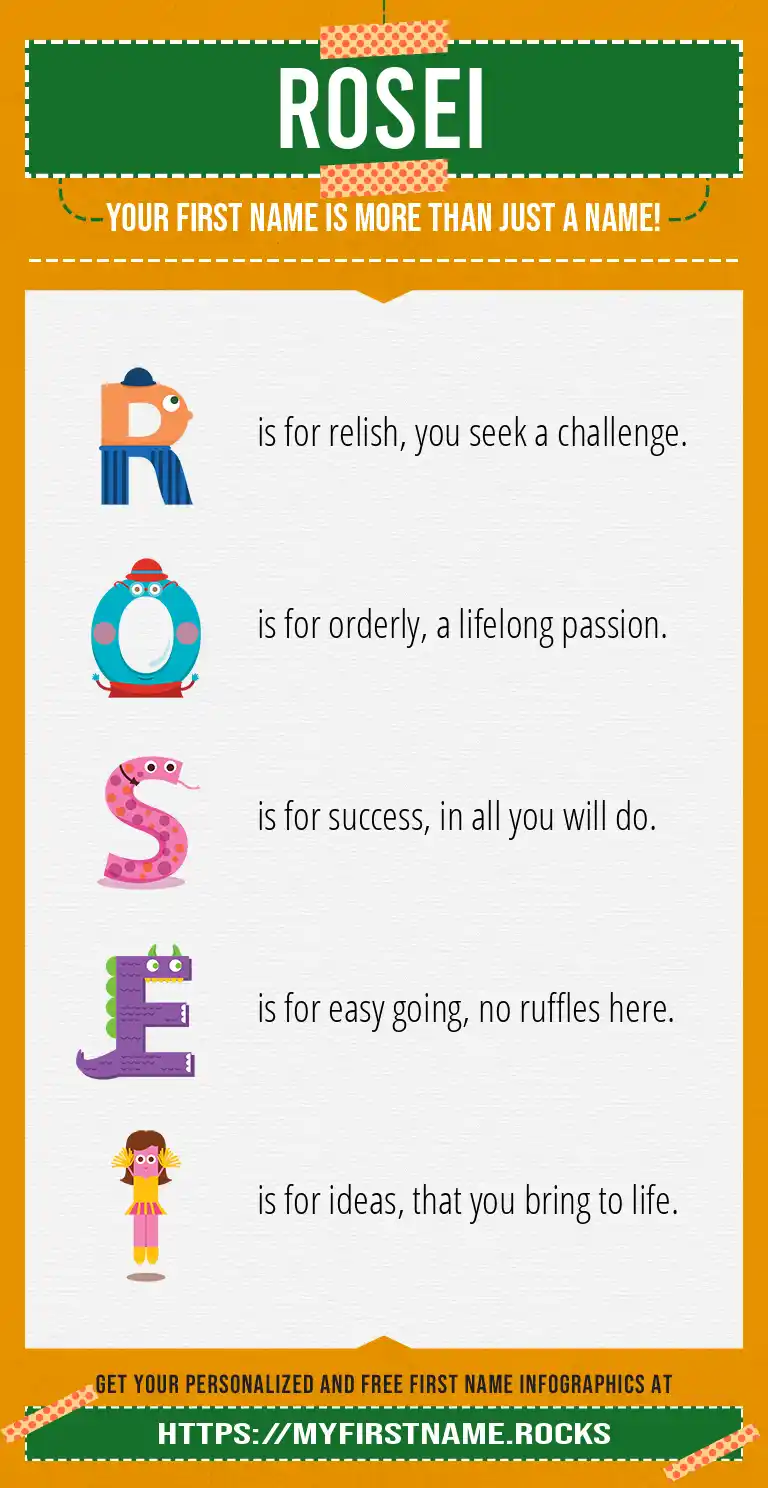 ROSEI

YOUR FIRST NAME IS MORE THAN JUST A NAME!

R is for relish, you seek a challenge.

O is for orderly, a lifelong passion.

S is for success, in all you will do.

E is for easy going, no ruffles here.

I is for ideas, that you bring to life.

GET YOUR PERSONALIZED AND FREE FIRST NAME INFOGRAPHICS AT

HTTPS://MYFIRSTNAME.ROCKS