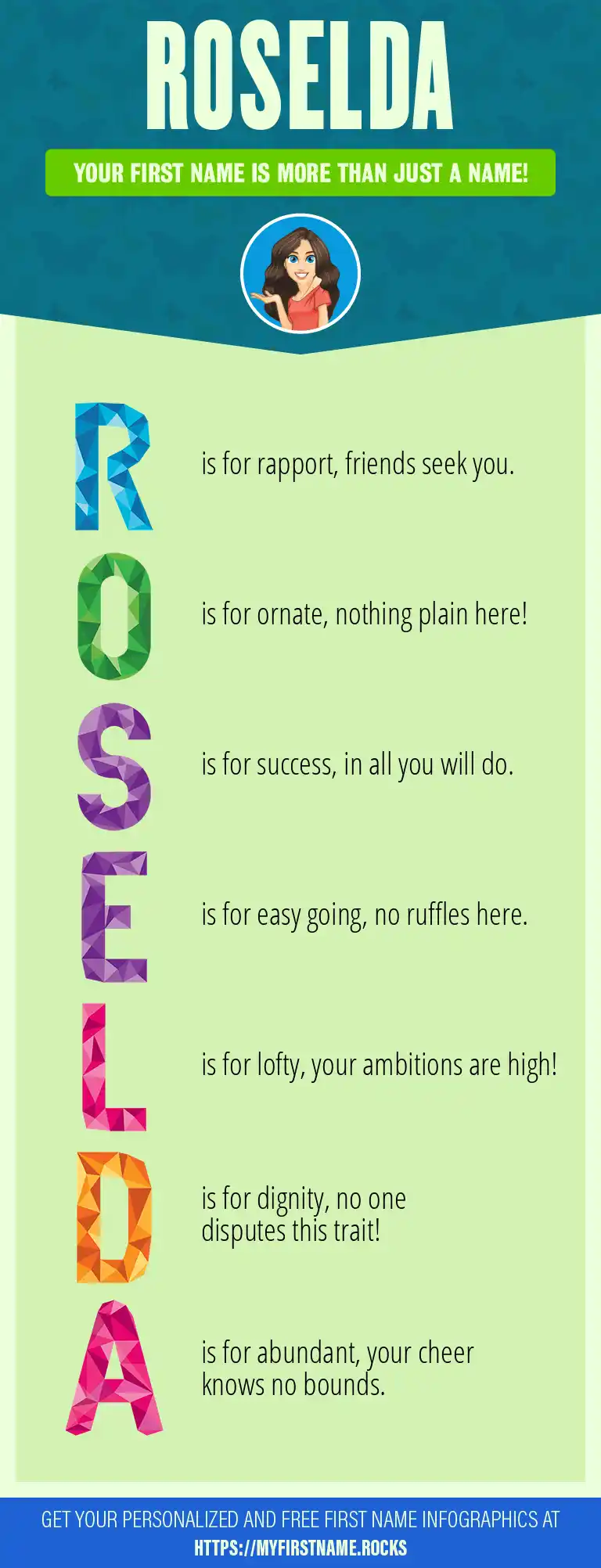 ROSELDA

YOUR FIRST NAME IS MORE THAN JUST A NAME!

R is for rapport, friends seek you.

O is for ornate, nothing plain here!

S is for success, in all you will do.

E is for easy going, no ruffles here.

L is for lofty, your ambitions are high!

D is for dignity, no one disputes this trait!

A is for abundant, your cheer knows no bounds.

GET YOUR PERSONALIZED AND FREE FIRST NAME INFOGRAPHICS AT HTTPS://MYFIRSTNAME.ROCKS