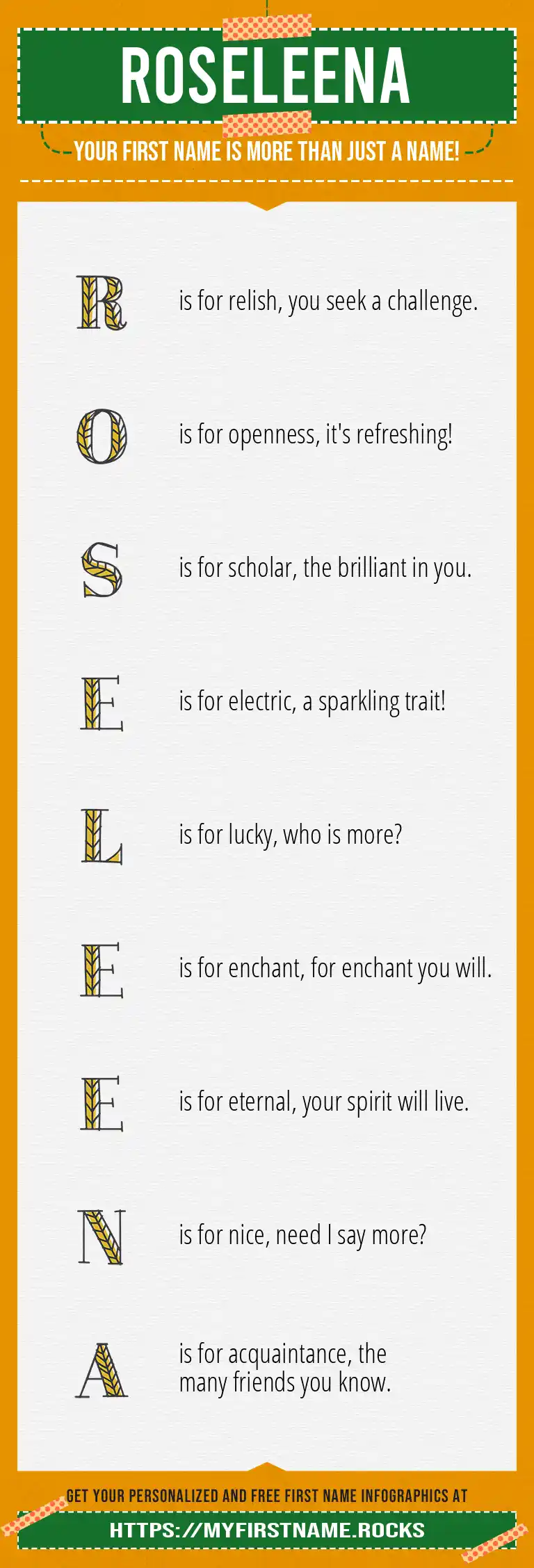 ROSELEENA

YOUR FIRST NAME IS MORE THAN JUST A NAME!

R is for relish, you seek a challenge.

O is for openness, it's refreshing!

S is for scholar, the brilliant in you.

E is for electric, a sparkling trait!

L is for lucky, who is more?

E is for enchant, for enchant you will.

E is for eternal, your spirit will live.

N is for nice, need I say more?

A is for acquaintance, the many friends you know.

GET YOUR PERSONALIZED AND FREE FIRST NAME INFOGRAPHICS AT

HTTPS://MYFIRSTNAME.ROCKS