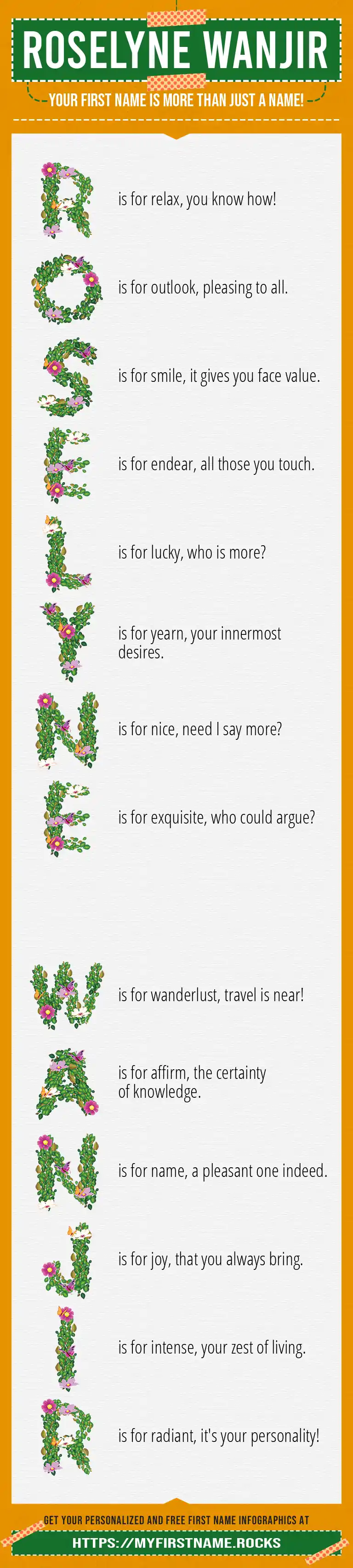 ROSELYNE WANJIR

YOUR FIRST NAME IS MORE THAN JUST A NAME!

R is for relax, you know how!

O is for outlook, pleasing to all.

S is for smile, it gives you face value.

E is for endear, all those you touch.

L is for lucky, who is more?

Y is for yearn, your innermost desires.

N is for nice, need I say more?

E is for exquisite, who could argue?

W is for wanderlust, travel is near!

A is for affirm, the certainty of knowledge.

N is for name, a pleasant one indeed.

J is for joy, that you always bring.

I is for intense, your zest of living.

R is for radiant, it's your personality!

GET YOUR PERSONALIZED AND FREE FIRST NAME INFOGRAPHICS AT

HTTPS://MYFIRSTNAME.ROCKS