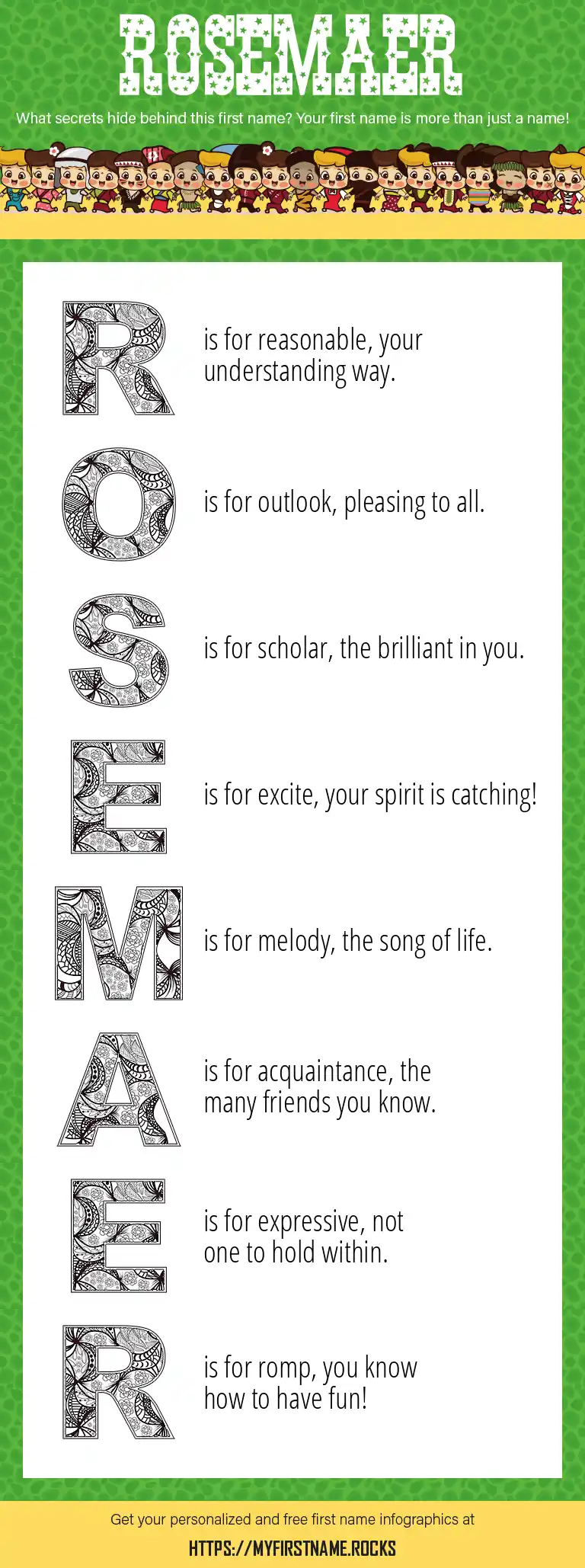 ROSEMAER

What secrets hide behind this first name? Your first name is more than just a name!

R is for reasonable, your understanding way.

O is for outlook, pleasing to all.

S is for scholar, the brilliant in you.

E is for excite, your spirit is catching!

M is for melody, the song of life.

A is for acquaintance, the many friends you know.

E is for expressive, not one to hold within.

R is for romp, you know how to have fun!

Get your personalized and free first name infographics at

HTTPS://MYFIRSTNAME.ROCKS