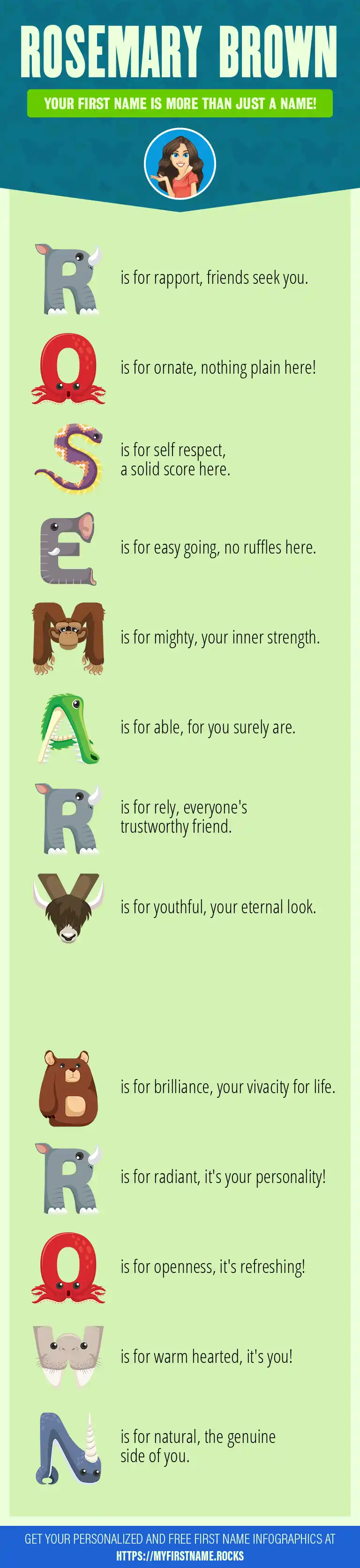 ROSEMARY BROWN

YOUR FIRST NAME IS MORE THAN JUST A NAME!

R is for rapport, friends seek you.

O is for ornate, nothing plain here!

S is for self respect, a solid score here.

E is for easy going, no ruffles here.

M is for mighty, your inner strength.

A is for able, for you surely are.

R is for rely, everyone's trustworthy friend.

Y is for youthful, your eternal look.

B is for brilliance, your vivacity for life.

R is for radiant, it's your personality!

O is for openness, it's refreshing!

W is for warm hearted, it's you!

N is for natural, the genuine side of you.

GET YOUR PERSONALIZED AND FREE FIRST NAME INFOGRAPHICS AT HTTPS://MYFIRSTNAME.ROCKS