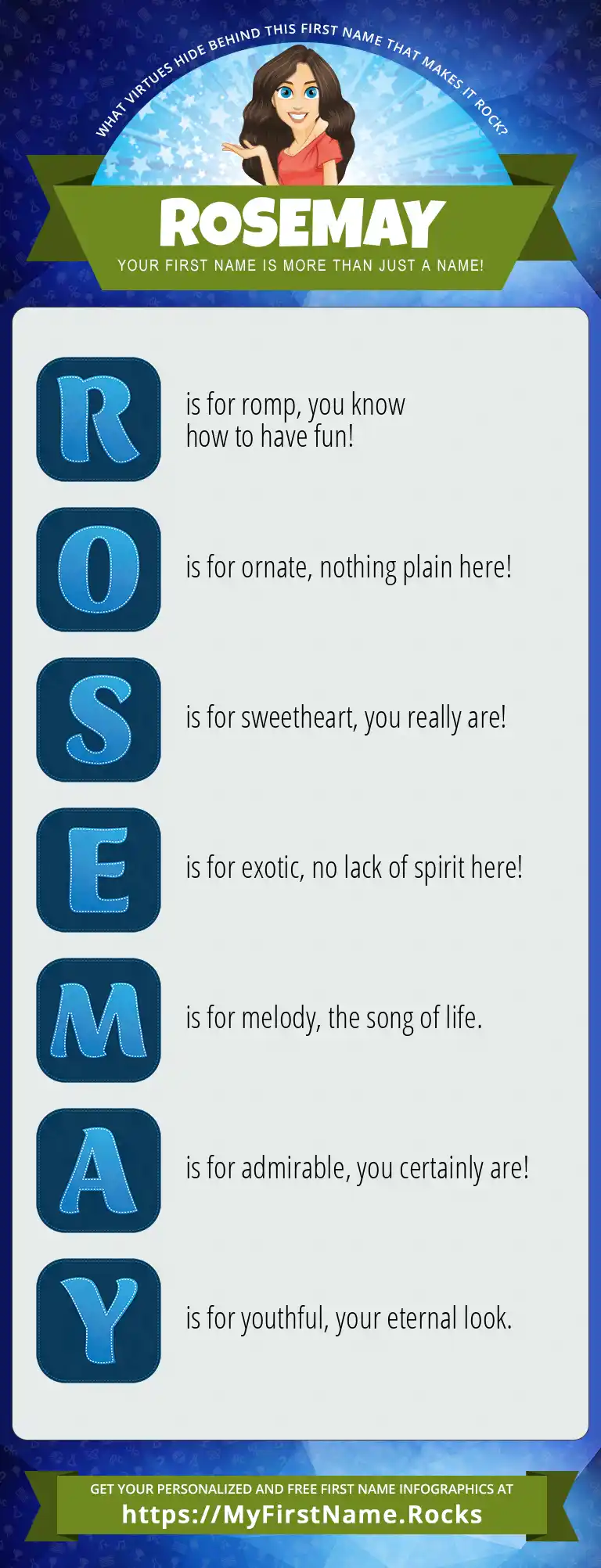 WHAT VIRTUES HIDE BEHIND THIS FIRST NAME THAT MAKES IT ROCK?

ROSEMAY

YOUR FIRST NAME IS MORE THAN JUST A NAME!

R is for romp, you know how to have fun!

O is for ornate, nothing plain here!

S is for sweetheart, you really are!

E is for exotic, no lack of spirit here!

M is for melody, the song of life.

A is for admirable, you certainly are!

Y is for youthful, your eternal look.

GET YOUR PERSONALIZED AND FREE FIRST NAME INFOGRAPHICS AT
https://MyFirstName.Rocks