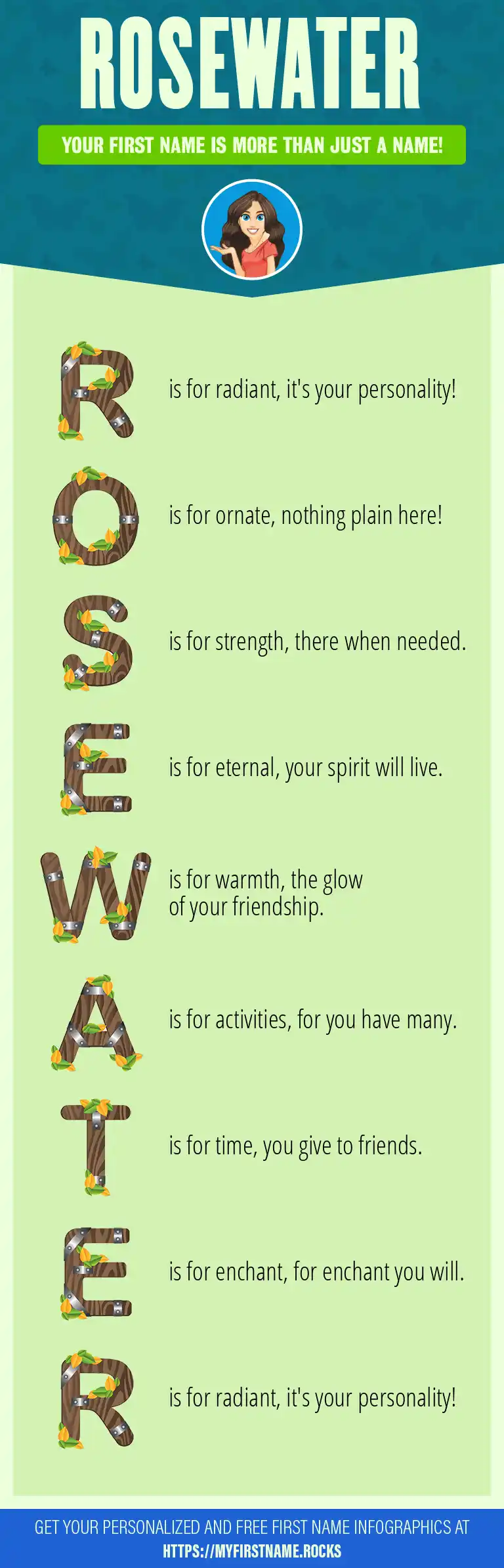 ROSEWATER

YOUR FIRST NAME IS MORE THAN JUST A NAME!

R is for radiant, it's your personality!

O is for ornate, nothing plain here!

S is for strength, there when needed.

E is for eternal, your spirit will live.

W is for warmth, the glow of your friendship.

A is for activities, for you have many.

T is for time, you give to friends.

E is for enchant, for enchant you will.

R is for radiant, it's your personality!

GET YOUR PERSONALIZED AND FREE FIRST NAME INFOGRAPHICS AT HTTPS://MYFIRSTNAME.ROCKS