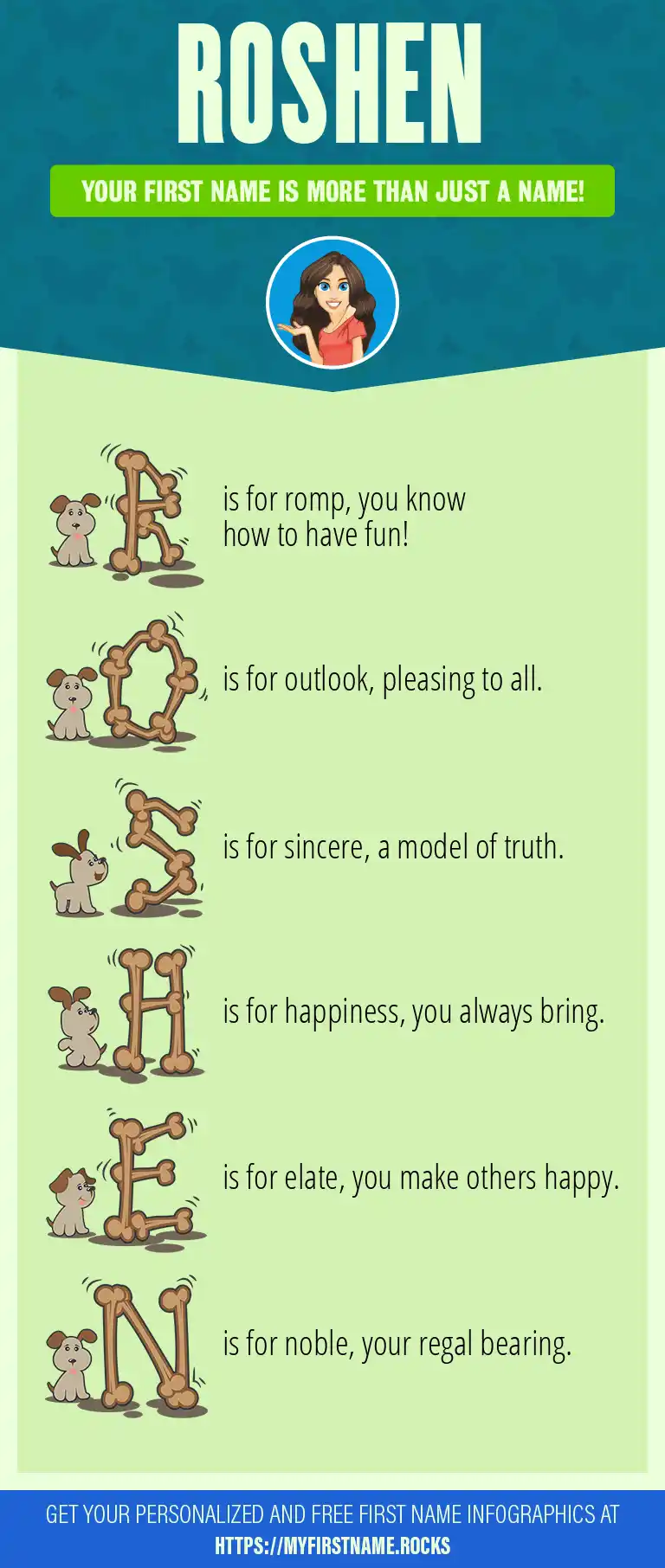 ROSHEN

YOUR FIRST NAME IS MORE THAN JUST A NAME!

R is for romp, you know how to have fun!

O is for outlook, pleasing to all.

S is for sincere, a model of truth.

H is for happiness, you always bring.

E is for elate, you make others happy.

N is for noble, your regal bearing.

GET YOUR PERSONALIZED AND FREE FIRST NAME INFOGRAPHICS AT HTTPS://MYFIRSTNAME.ROCKS