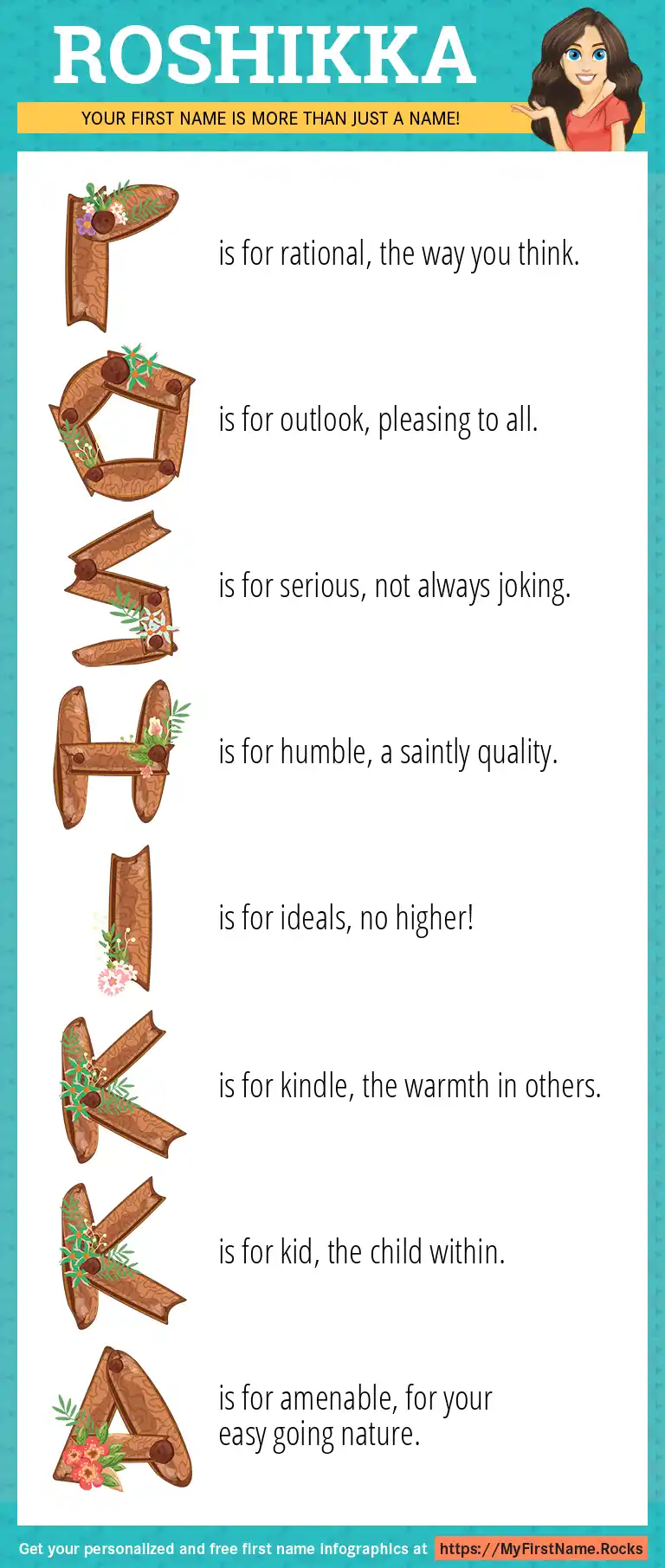 ROSHIKKA

YOUR FIRST NAME IS MORE THAN JUST A NAME!

R is for rational, the way you think.

O is for outlook, pleasing to all.

S is for serious, not always joking.

H is for humble, a saintly quality.

I is for ideals, no higher!

K is for kindle, the warmth in others.

K is for kid, the child within.

A is for amenable, for your easy going nature.

Get your personalized and free first name infographics at https://MyFirstName.Rocks